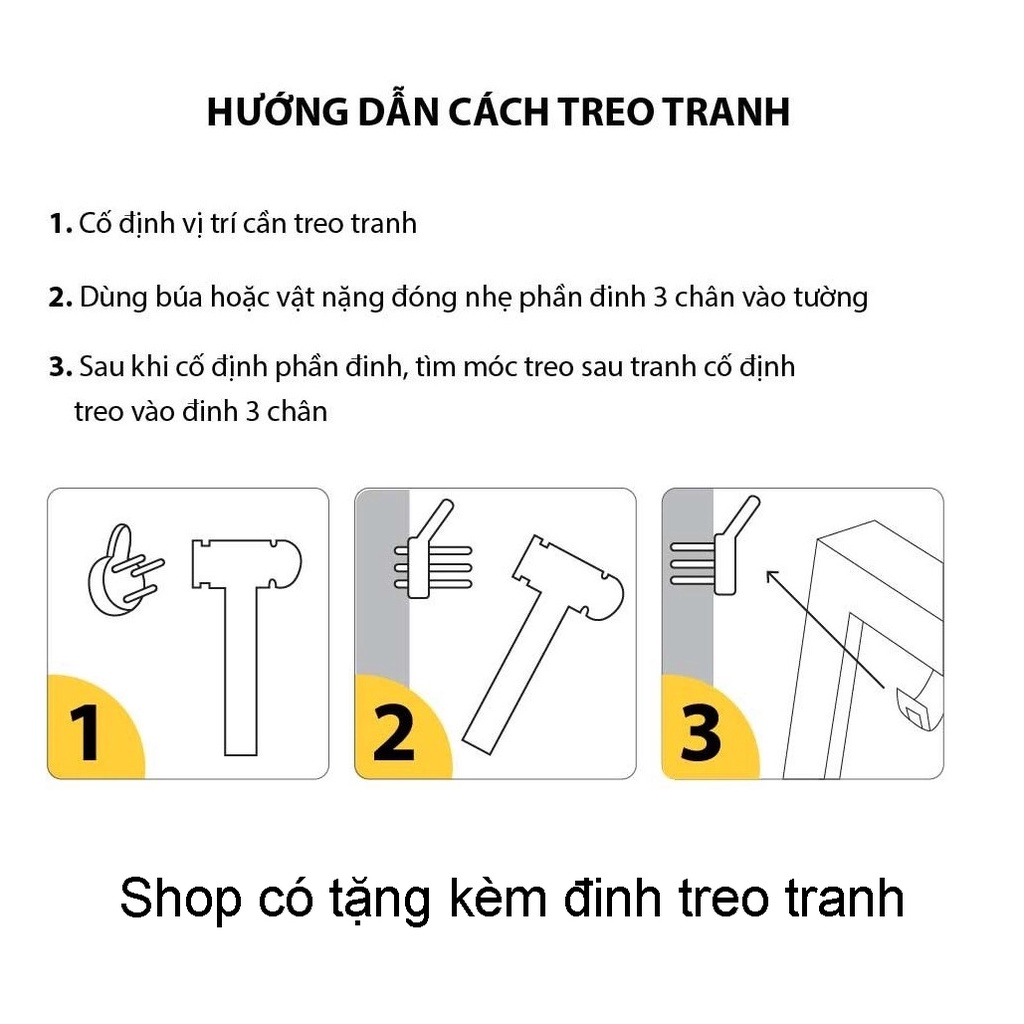 HƯỚNG DẪN CÁCH TREO TRANH

1. Cố định vị trí cần treo tranh

2. Dùng búa hoặc vật nặng đóng nhẹ phần đinh 3 chân vào tường

3. Sau khi cố định phần đinh, tìm móc treo sau tranh cố định treo vào đinh 3 chân

1

2

3

Shop có tặng kèm đinh treo tranh