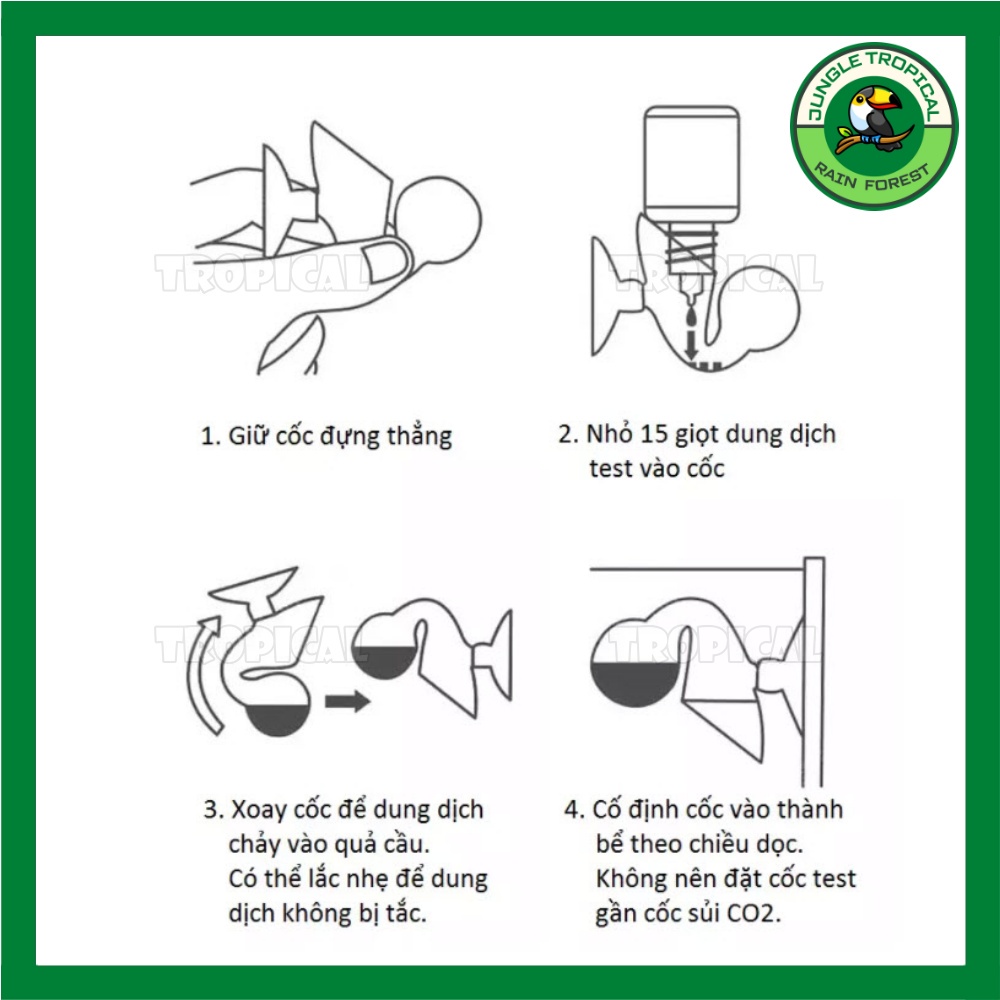 JUNGLE TROPICAL
RAIN FOREST

TROPICAL

TROPICAL

1. Giữ cốc đựng thẳng

2. Nhỏ 15 giọt dung dịch test vào cốc

TROPICAL

TROPICAL

3. Xoay cốc để dung dịch chảy vào quả cầu. Có thể lắc nhẹ để dung dịch không bị tắc.

4. Cố định cốc vào thành bể theo chiều dọc. Không nên đặt cốc test gần cốc sủi CO2.