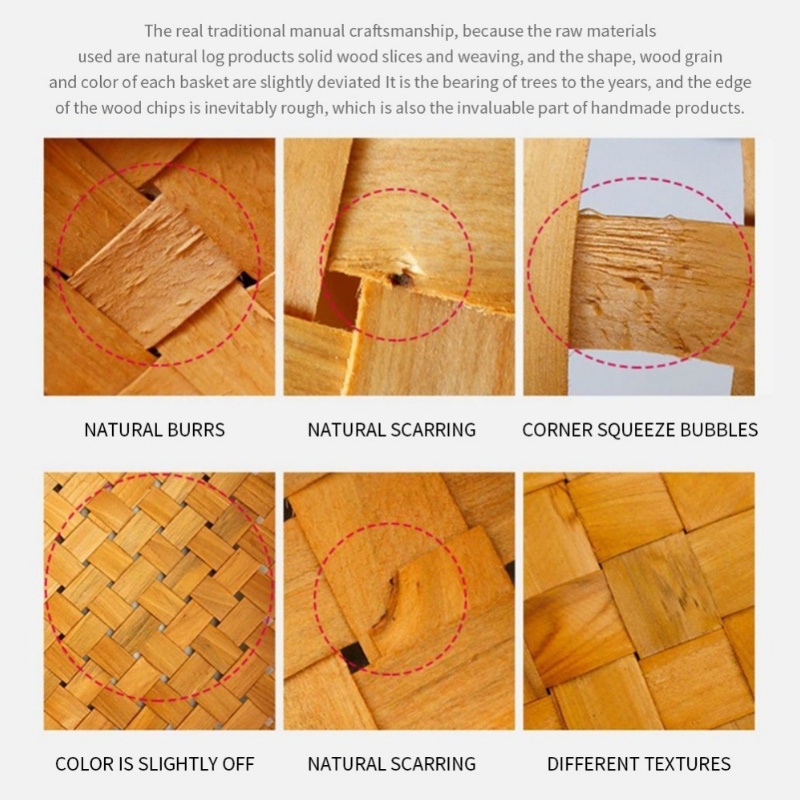 The real traditional manual craftsmanship, because the raw materials used are natural log products solid wood slices and weaving, and the shape, wood grain and color of each basket are slightly deviated It is the bearing of trees to the years, and the edge of the wood chips is inevitably rough, which is also the invaluable part of handmade products.

NATURAL BURRS

NATURAL SCARRING

CORNER SQUEEZE BUBBLES

COLOR IS SLIGHTLY OFF

NATURAL SCARRING

DIFFERENT TEXTURES