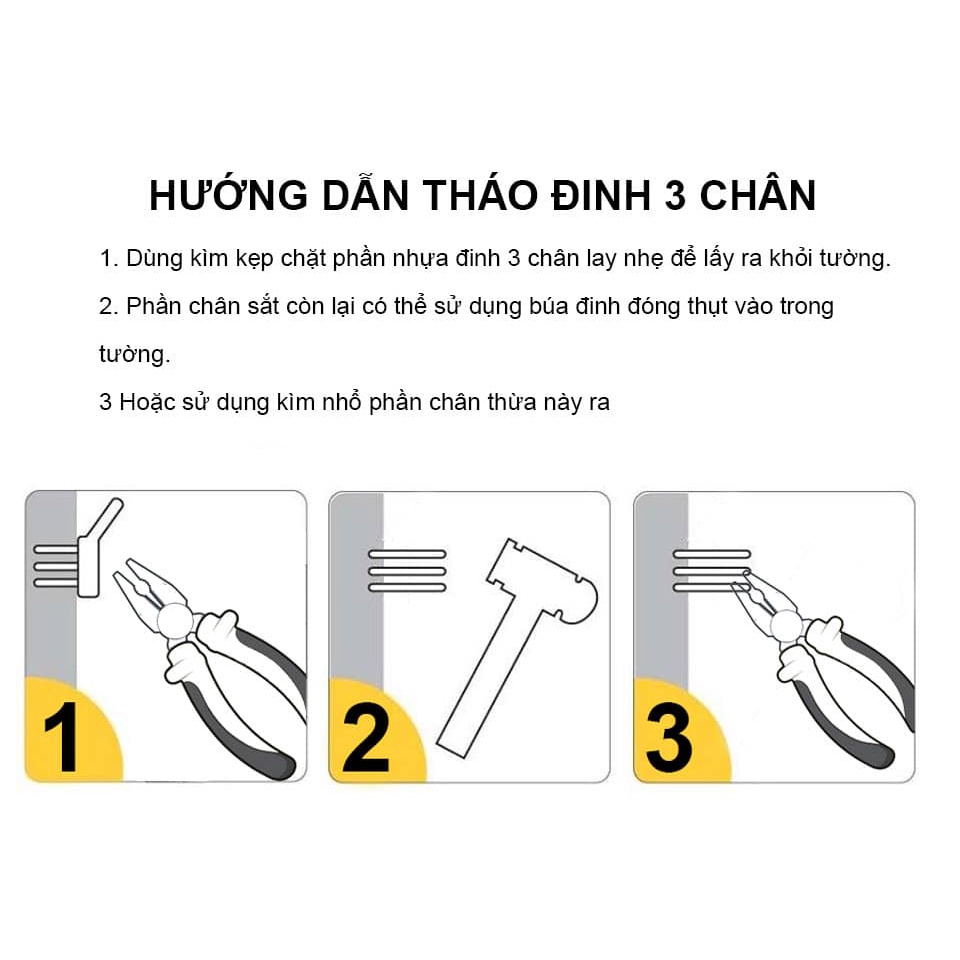 HƯỚNG DẪN THÁO ĐINH 3 CHÂN

1. Dùng kìm kẹp chặt phần nhựa đinh 3 chân lay nhẹ để lấy ra khỏi tường.

2. Phần chân sắt còn lại có thể sử dụng búa đinh đóng thụt vào trong tường.

3 Hoặc sử dụng kìm nhổ phần chân thừa này ra

1

2

3