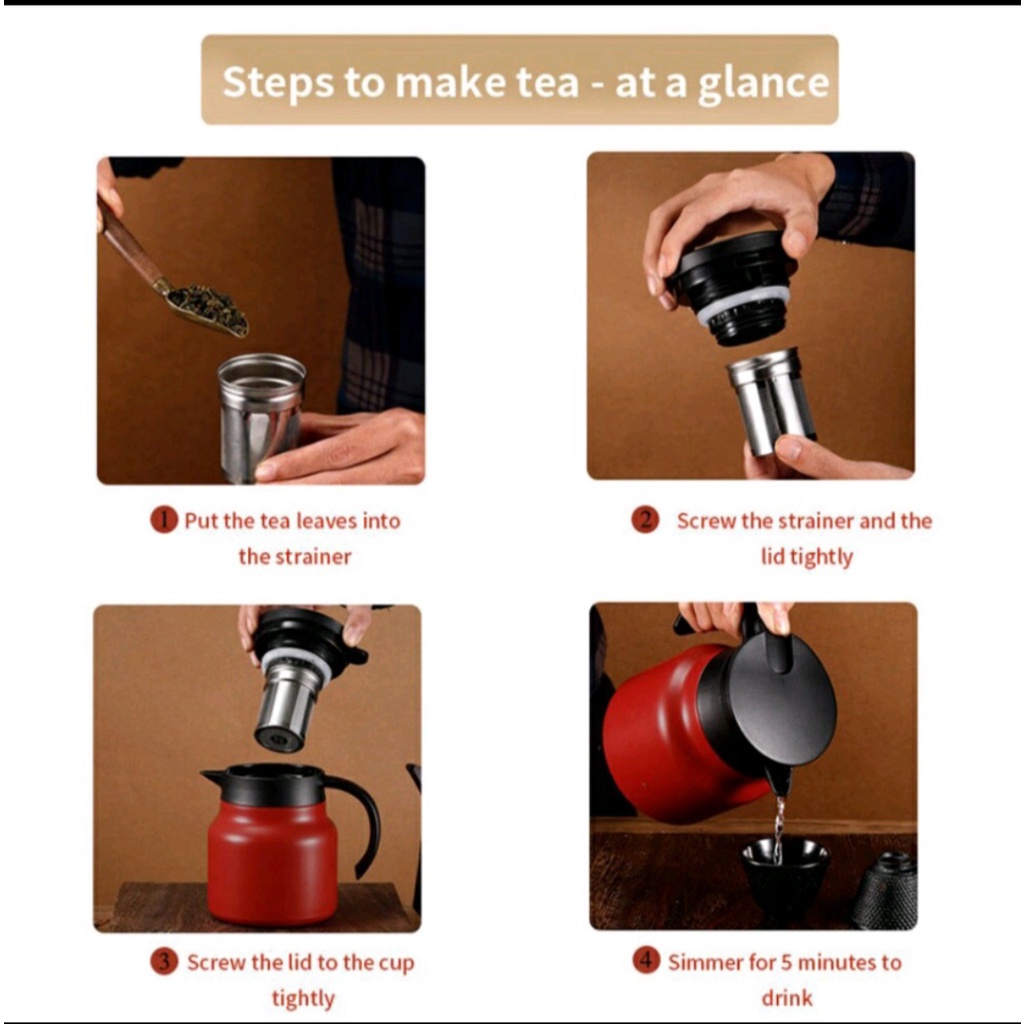 Steps to make tea - at a glance

1 Put the tea leaves into the strainer

2 Screw the strainer and the lid tightly

3 Screw the lid to the cup tightly

4 Simmer for 5 minutes to drink