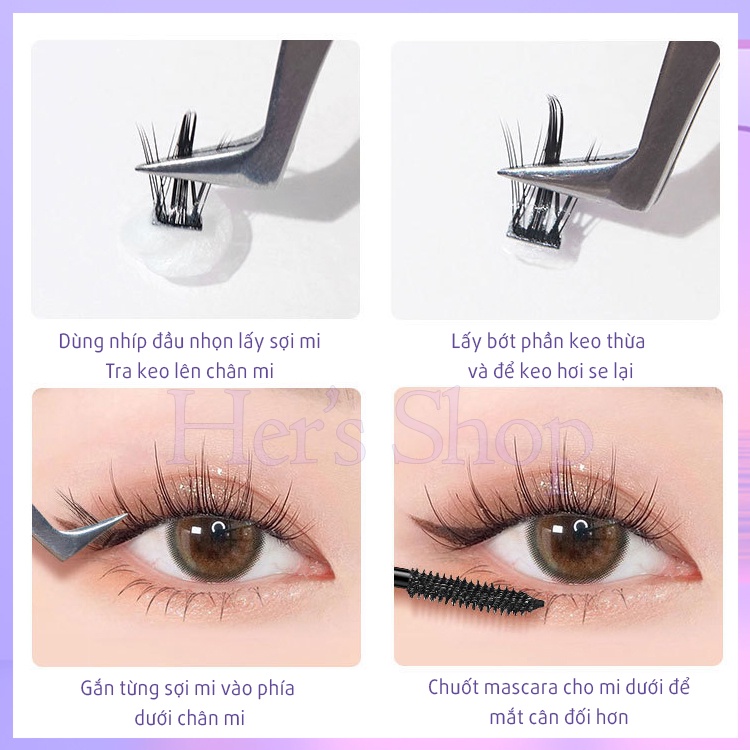 Dùng nhíp đầu nhọn lấy sợi mi
Tra keo lên chân mi

Lấy bớt phần keo thừa
và để keo hơi se lại

Her's Shop

Gắn từng sợi mi vào phía
dưới chân mi

Chuốt mascara cho mi dưới để
mắt cân đối hơn