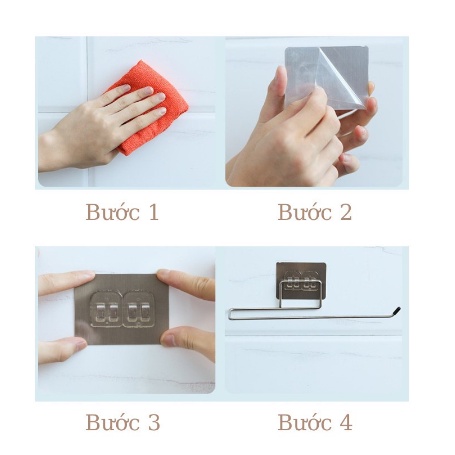 Bước 1

Bước 2

Bước 3

Bước 4