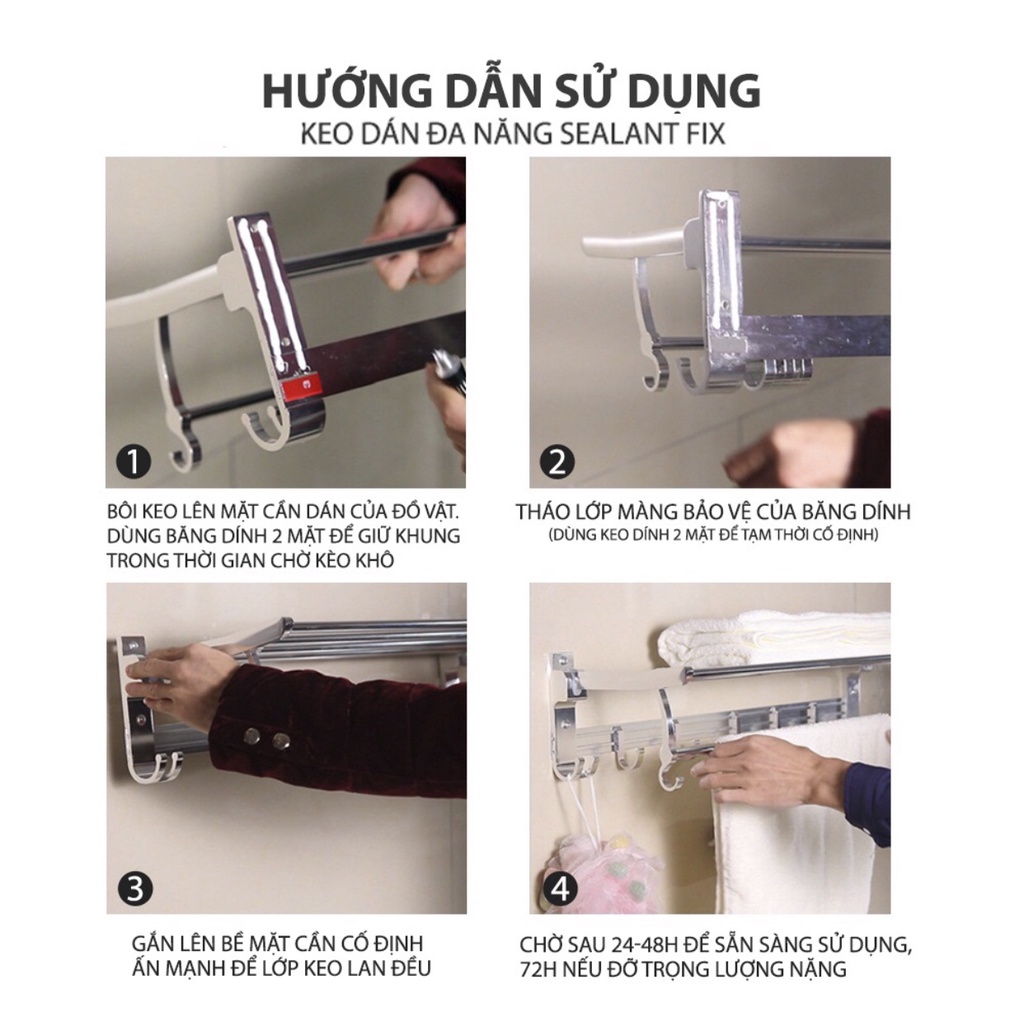 HƯỚNG DẪN SỬ DỤNG
KEO DÁN ĐA NĂNG SEALANT FIX

1

BÔI KEO LÊN MẶT CẦN DÁN CỦA ĐỒ VẬT. DÙNG BĂNG DÍNH 2 MẶT ĐỂ GIỮ KHUNG TRONG THỜI GIAN CHỜ KÈO KHÔ

2

THÁO LỚP MÀNG BẢO VỆ CỦA BĂNG DÍNH
(DÙNG KEO DÍNH 2 MẶT ĐỂ TẠM THỜI CỐ ĐỊNH)

3

GẮN LÊN BỀ MẶT CẦN CỐ ĐỊNH
ẤN MẠNH ĐỂ LỚP KEO LAN ĐỀU

4

CHỜ SAU 24-48H ĐỂ SẴN SÀNG SỬ DỤNG, 72H NẾU ĐỠ TRỌNG LƯỢNG NẶNG