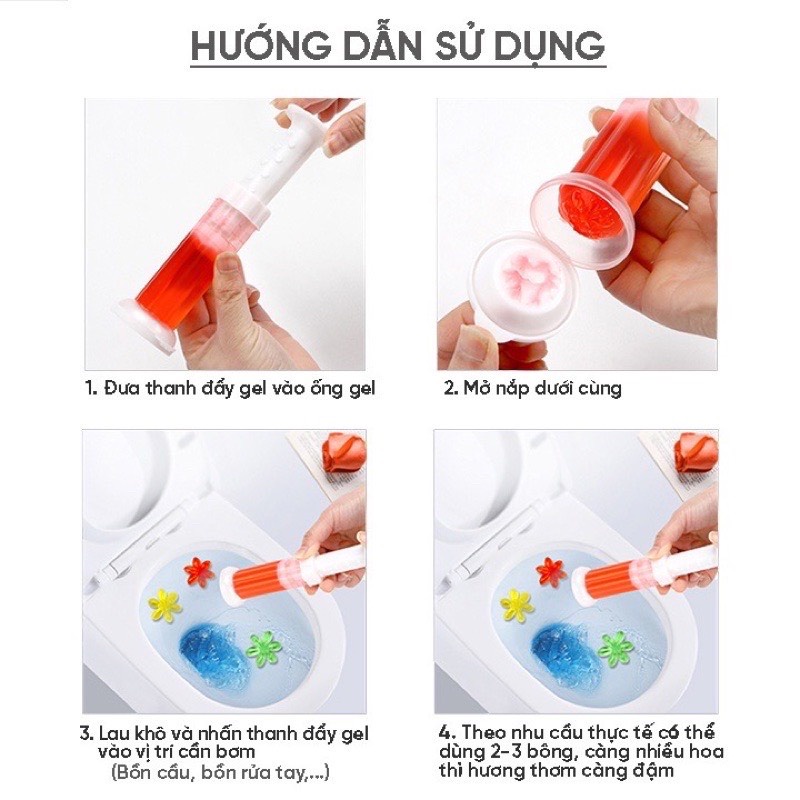 HƯỚNG DẪN SỬ DỤNG

1. Đưa thanh đẩy gel vào ống gel

2. Mở nắp dưới cùng

3. Lau khô và nhấn thanh đẩy gel vào vị trí cần bơm
(Bồn cầu, bồn rửa tay,...)

4. Theo nhu cầu thực tế có thể dùng 2-3 bông, càng nhiều hoa thì hương thơm càng đậm