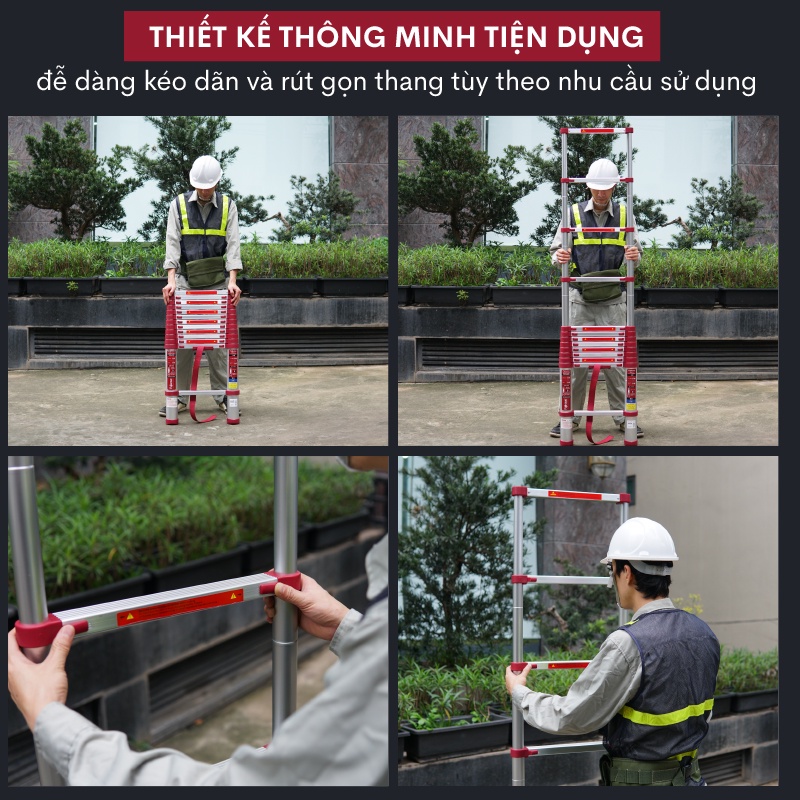 THIẾT KẾ THÔNG MINH TIỆN DỤNG

dễ dàng kéo dãn và rút gọn thang tùy theo nhu cầu sử dụng