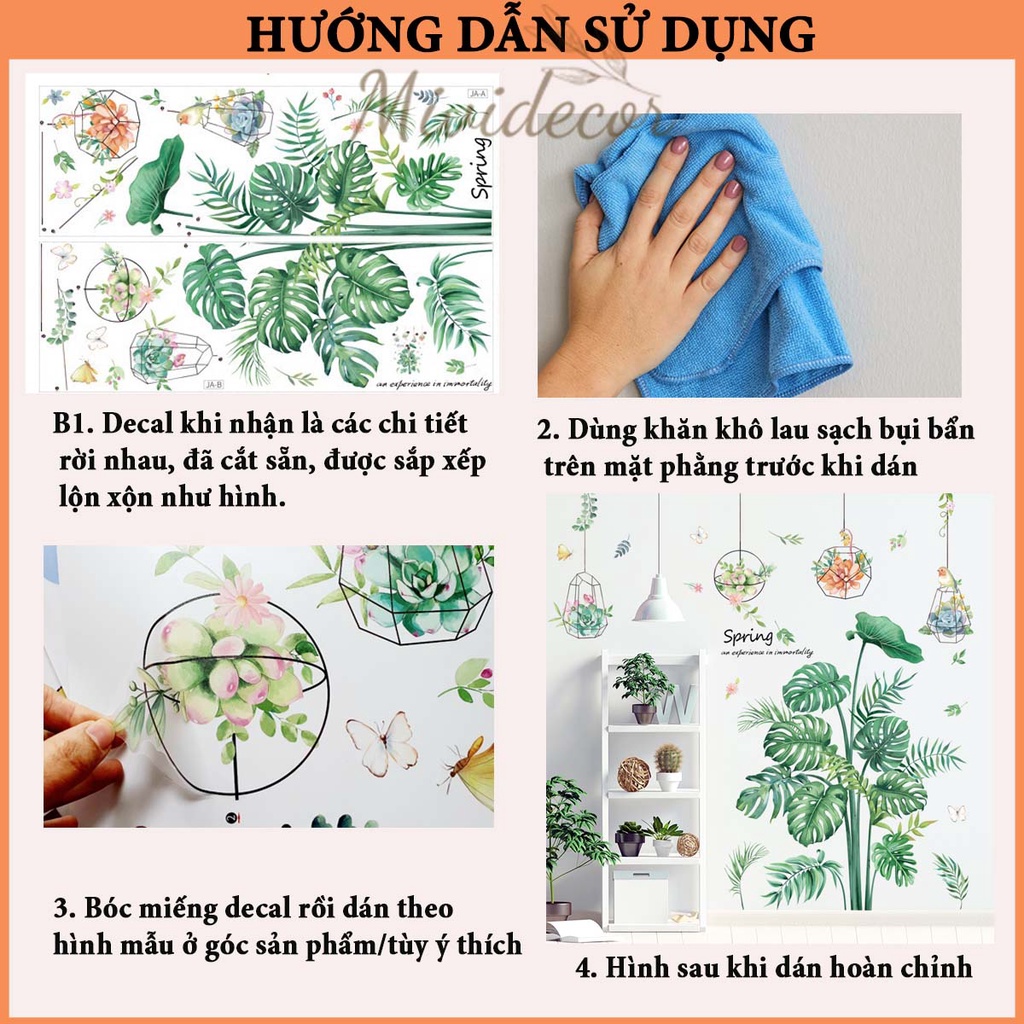 HƯỚNG DẪN SỬ DỤNG

Miridecor

JA-A

Spring

JA-B

an experience in immortality

B1. Decal khi nhận là các chi tiết rời nhau, đã cắt sẵn, được sắp xếp lộn xộn như hình.

2. Dùng khăn khô lau sạch bụi bẩn trên mặt phẳng trước khi dán

Spring
an experience in immortality

3. Bóc miếng decal rồi dán theo hình mẫu ở góc sản phẩm/tùy ý thích

4. Hình sau khi dán hoàn chỉnh