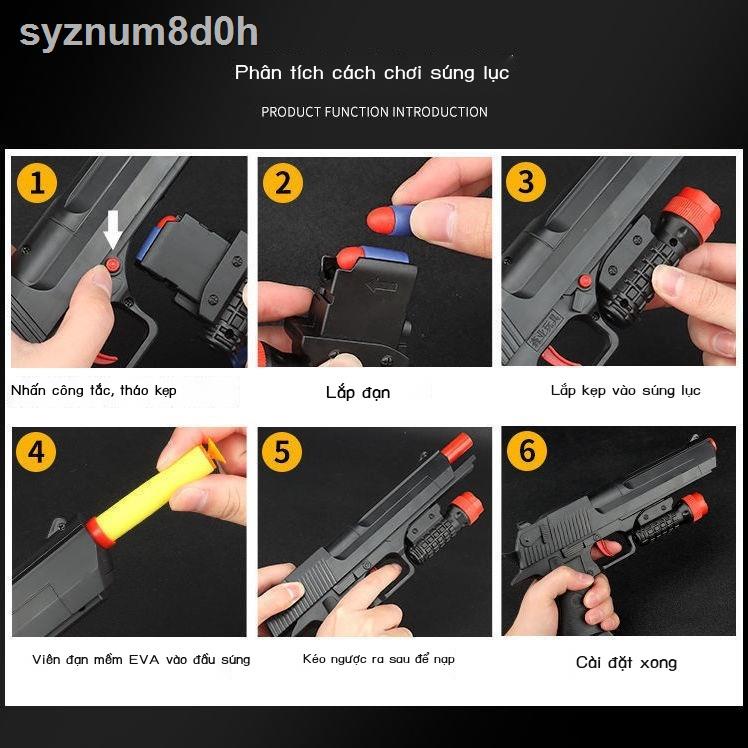 syznum8d0h

Phân tích cách chơi súng lục

PRODUCT FUNCTION INTRODUCTION

1

Nhấn công tắc, tháo kẹp

2

Lắp đạn

3

Lắp kẹp vào súng lục

4

Viên đạn mềm EVA vào đầu súng

5

Kéo ngược ra sau để nạp

6

Cài đặt xong