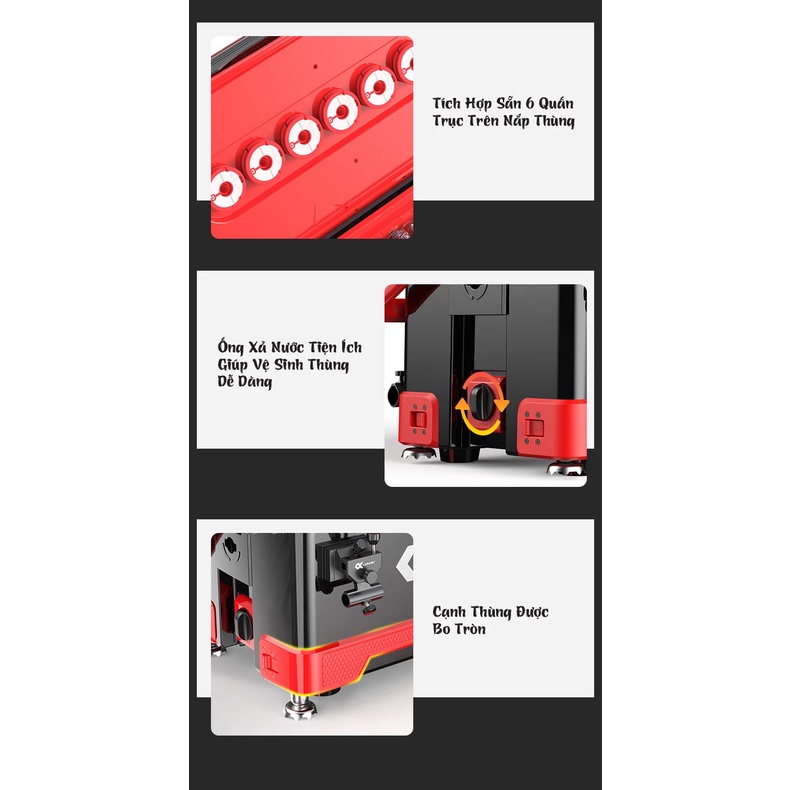 Tích Hợp Sẵn 6 Quấn Trục Trên Nắp Thùng

Ống Xả Nước Tiện Ích Giúp Vệ Sinh Thùng Dễ Dàng

Cạnh Thùng Được Bo Tròn