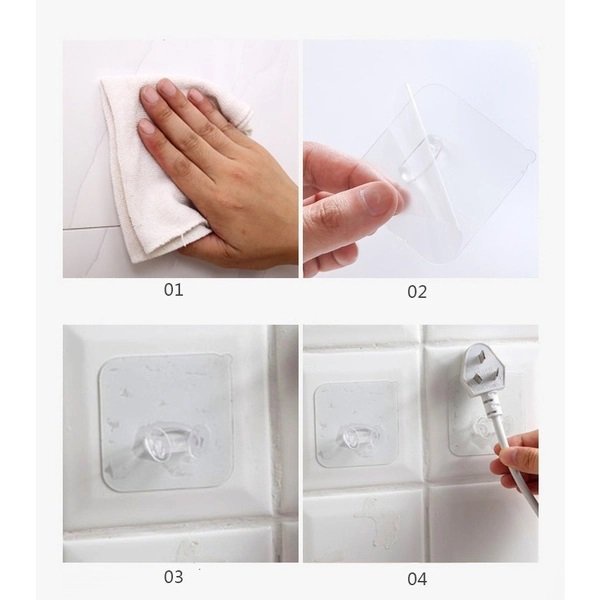 01

02

03

04