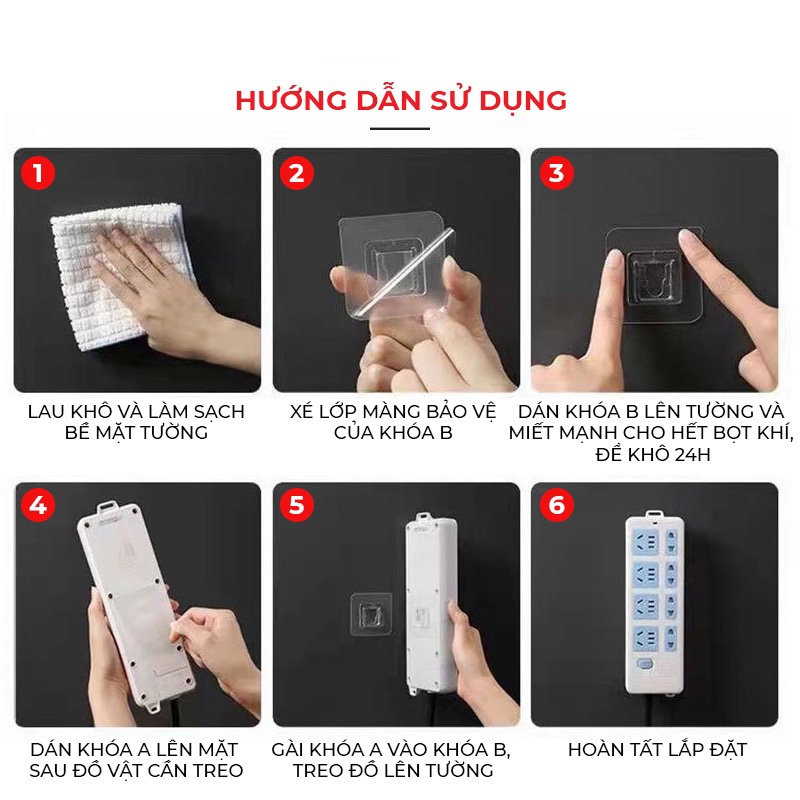 HƯỚNG DẪN SỬ DỤNG

1

LAU KHÔ VÀ LÀM SẠCH BỀ MẶT TƯỜNG

2

XÉ LỚP MÀNG BẢO VỆ CỦA KHÓA B

3

DÁN KHÓA B LÊN TƯỜNG VÀ MIẾT MẠNH CHO HẾT BỌT KHÍ, ĐỂ KHÔ 24H

4

DÁN KHÓA A LÊN MẶT SAU ĐỒ VẬT CẦN TREO

5

GÀI KHÓA A VÀO KHÓA B, TREO ĐỒ LÊN TƯỜNG

6

HOÀN TẤT LẮP ĐẶT