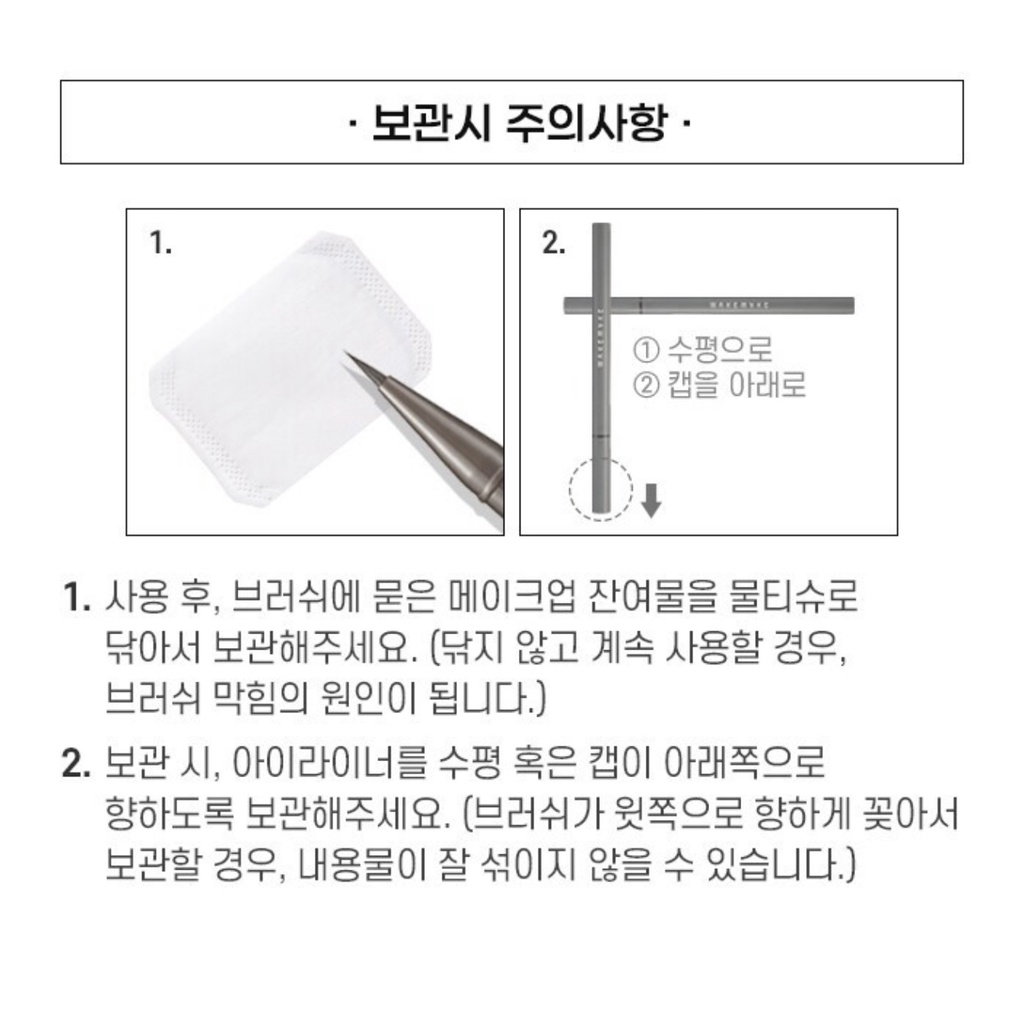 · 보관시 주의사항 ·

1.

2.

WAKEMAKE

WAKEMAKE

① 수평으로
② 캡을 아래로

1. 사용 후, 브러쉬에 묻은 메이크업 잔여물을 물티슈로 닦아서 보관해주세요. (닦지 않고 계속 사용할 경우, 브러쉬 막힘의 원인이 됩니다.)

2. 보관 시, 아이라이너를 수평 혹은 캡이 아래쪽으로 향하도록 보관해주세요. (브러쉬가 윗쪽으로 향하게 꽂아서 보관할 경우, 내용물이 잘 섞이지 않을 수 있습니다.)