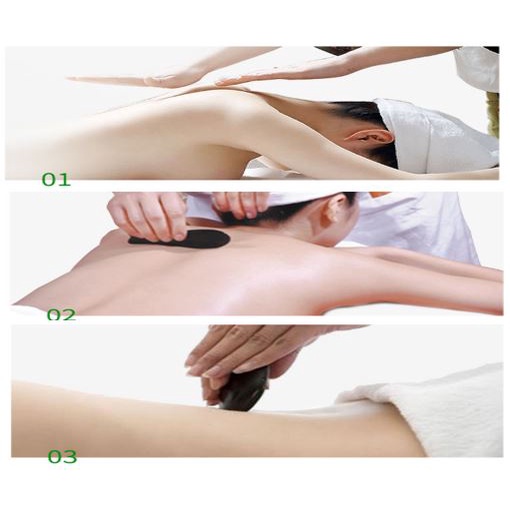 01

02

03