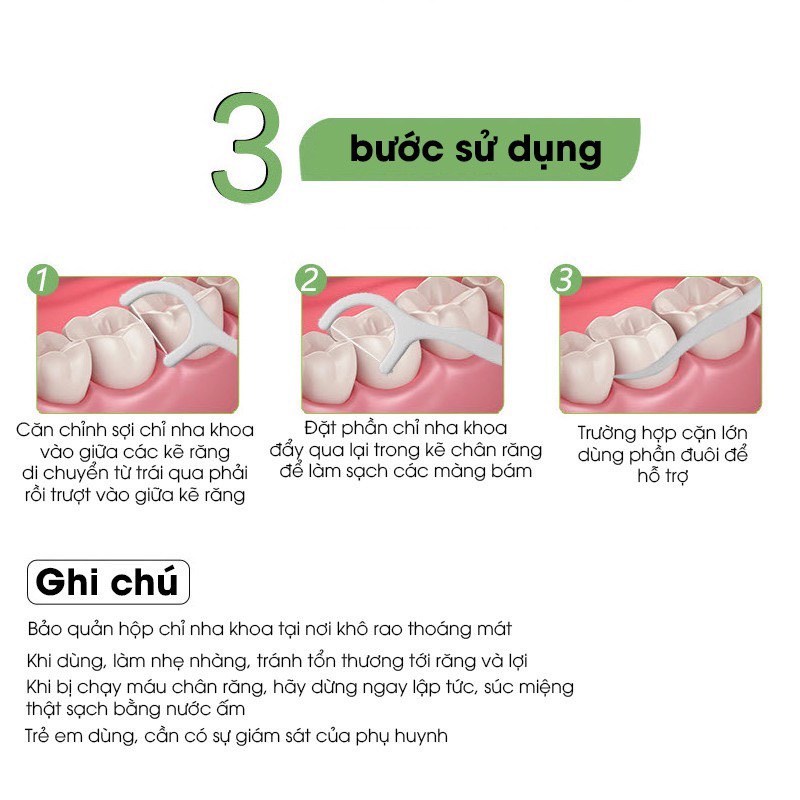 3 bước sử dụng

1
Căn chỉnh sợi chỉ nha khoa vào giữa các kẽ răng di chuyển từ trái qua phải rồi trượt vào giữa kẽ răng

2
Đặt phần chỉ nha khoa đẩy qua lại trong kẽ chân răng để làm sạch các màng bám

3
Trường hợp cặn lớn dùng phần đuôi để hỗ trợ

Ghi chú

Bảo quản hộp chỉ nha khoa tại nơi khô rao thoáng mát

Khi dùng, làm nhẹ nhàng, tránh tổn thương tới răng và lợi

Khi bị chạy máu chân răng, hãy dừng ngay lập tức, súc miệng thật sạch bằng nước ấm

Trẻ em dùng, cần có sự giám sát của phụ huynh