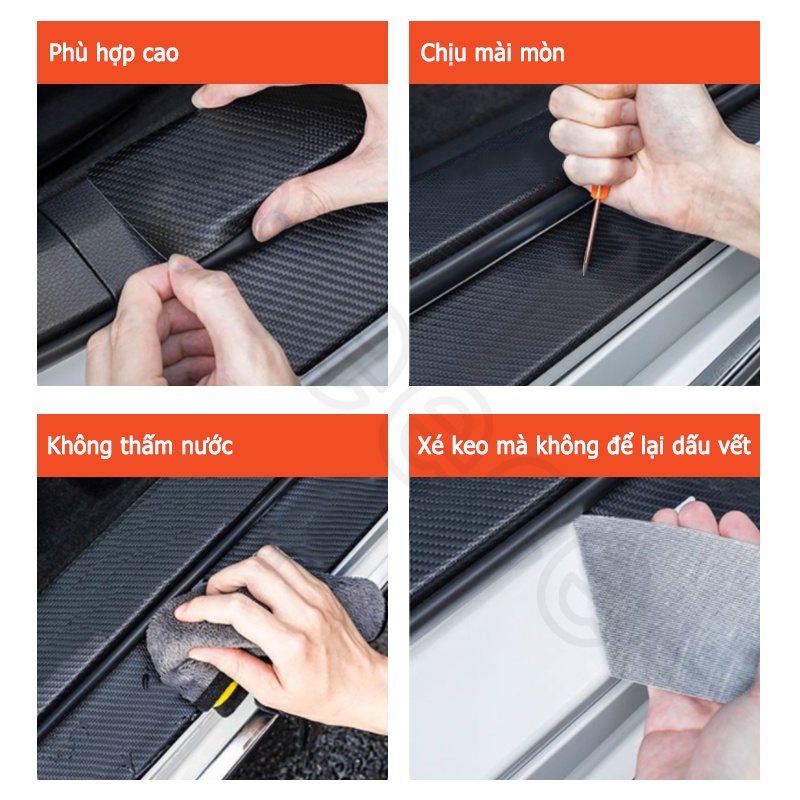 Phù hợp cao

Chịu mài mòn

Không thấm nước

Xé keo mà không để lại dấu vết