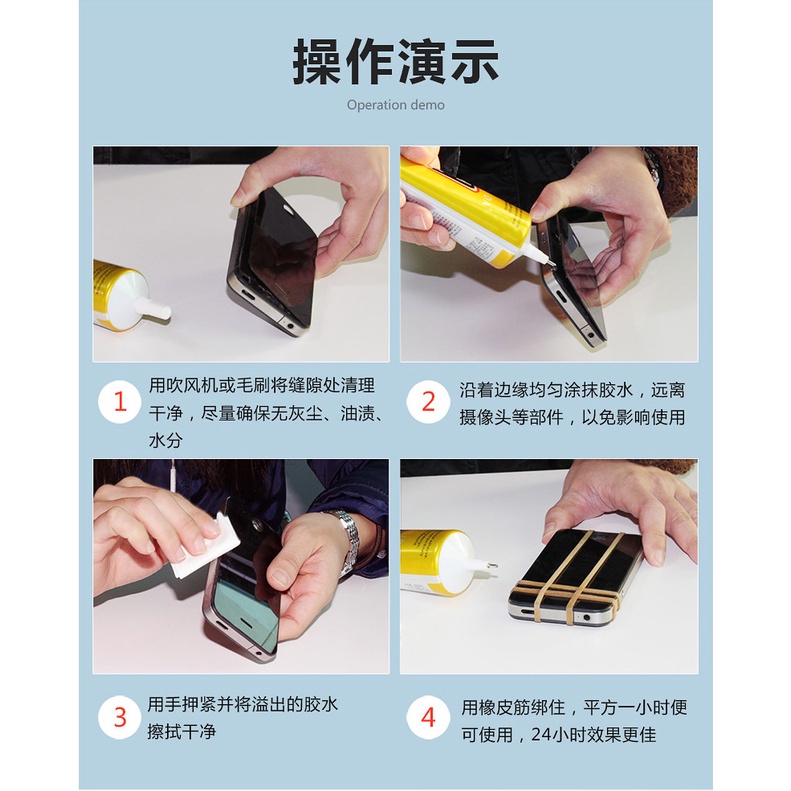 操作演示

Operation demo

1 用吹风机或毛刷将缝隙处清理干净，尽量确保无灰尘、油渍、水分

2 沿着边缘均匀涂抹胶水，远离摄像头等部件，以免影响使用

3 用手押紧并将溢出的胶水擦拭干净

4 用橡皮筋绑住，平方一小时便可使用，24小时效果更佳