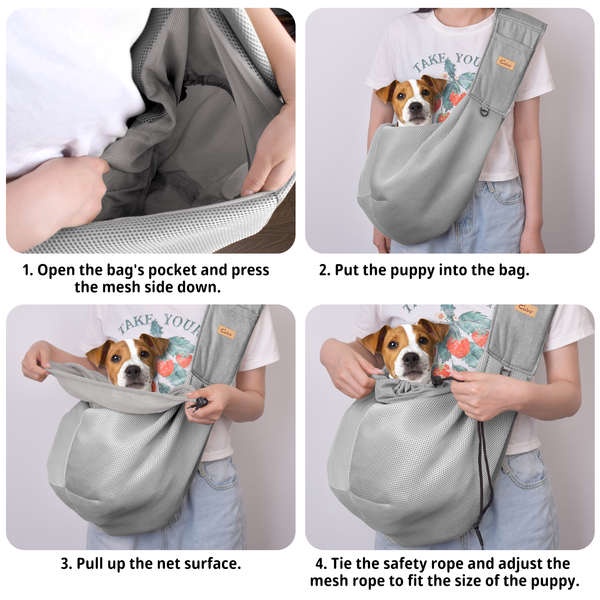 TAKE YOU

1. Open the bag's pocket and press the mesh side down.

2. Put the puppy into the bag.

TAKE YOUR

3. Pull up the net surface.

4. Tie the safety rope and adjust the mesh rope to fit the size of the puppy.