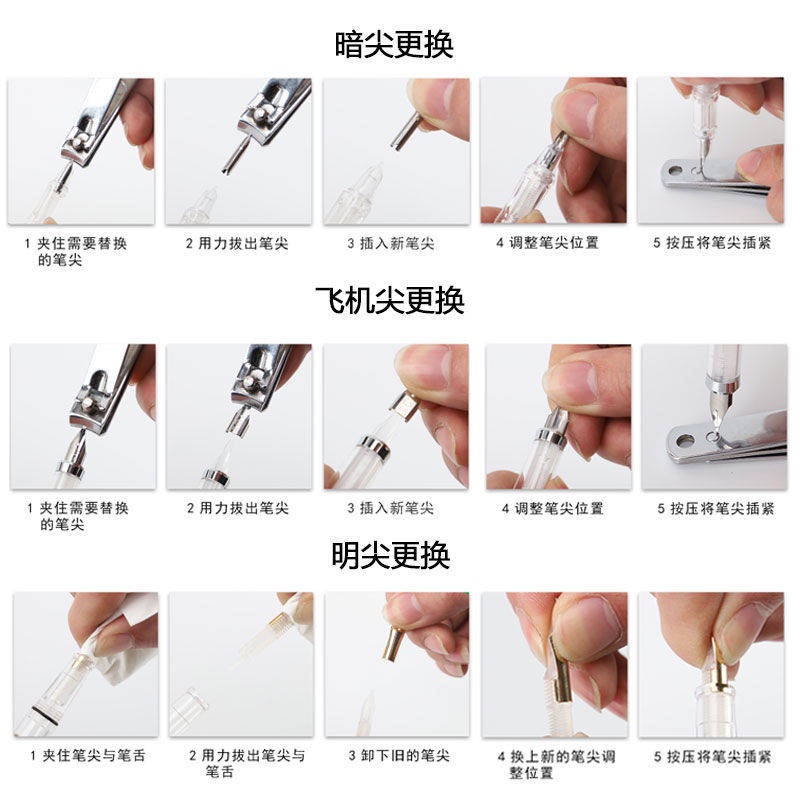 暗尖更换

1 夹住需要替换的笔尖

2 用力拔出笔尖

3 插入新笔尖

4 调整笔尖位置

5 按压将笔尖插紧

飞机尖更换

1 夹住需要替换的笔尖

2 用力拔出笔尖

3 插入新笔尖

4 调整笔尖位置

5 按压将笔尖插紧

明尖更换

1 夹住笔尖与笔舌

2 用力拔出笔尖与笔舌

3 卸下旧的笔尖

4 换上新的笔尖调整位置

5 按压将笔尖插紧