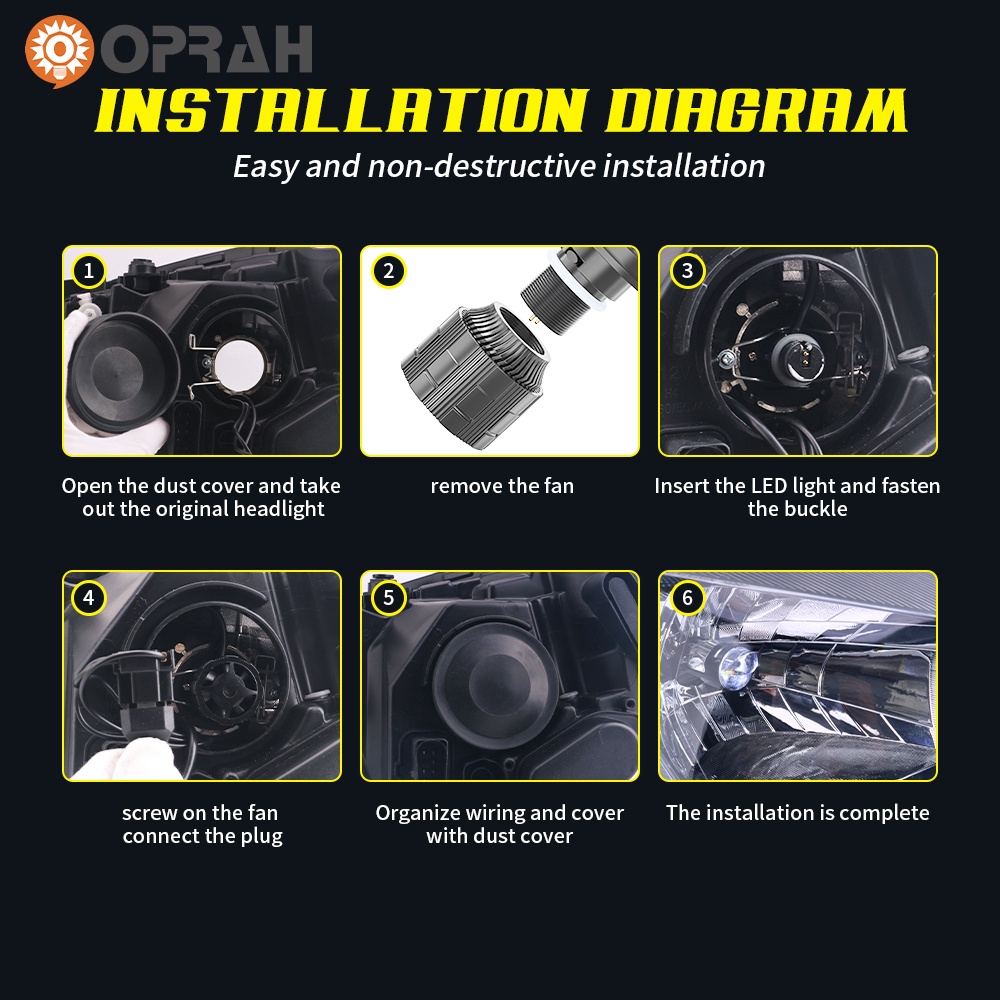 OPRAH

INSTALLATION DIAGRAM

Easy and non-destructive installation

1
Open the dust cover and take out the original headlight

2
remove the fan

3
Insert the LED light and fasten the buckle

4
screw on the fan connect the plug

5
Organize wiring and cover with dust cover

6
The installation is complete