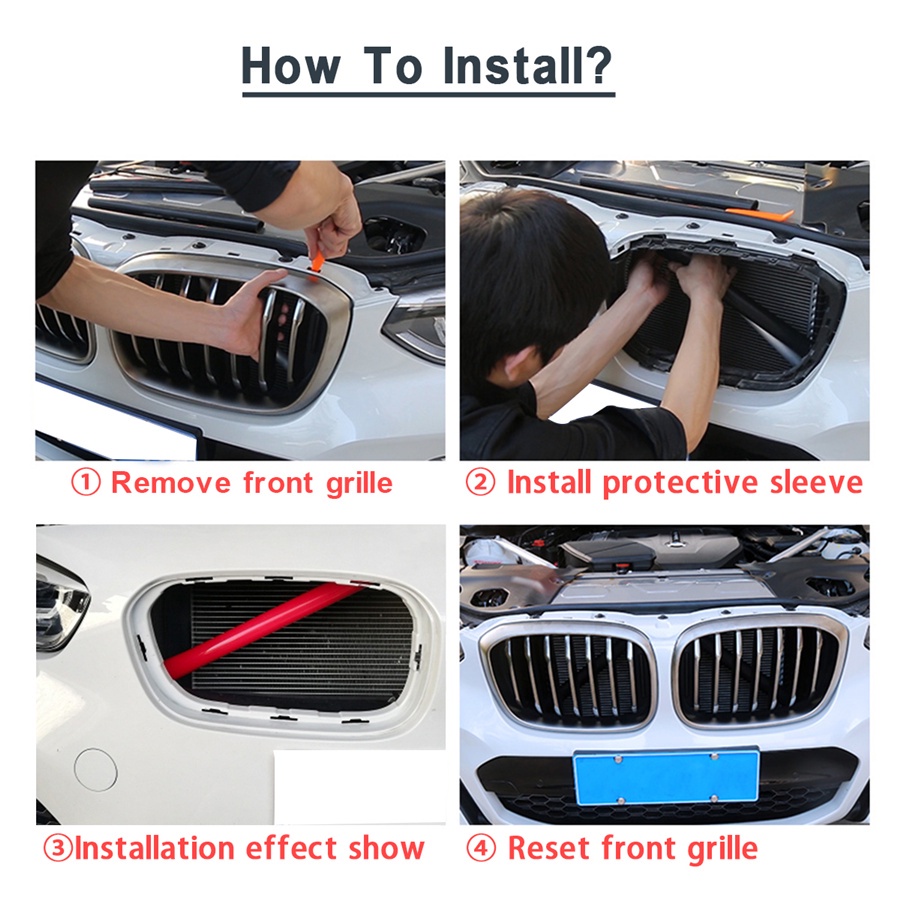 How To Install?

① Remove front grille

② Install protective sleeve

③Installation effect show

④ Reset front grille