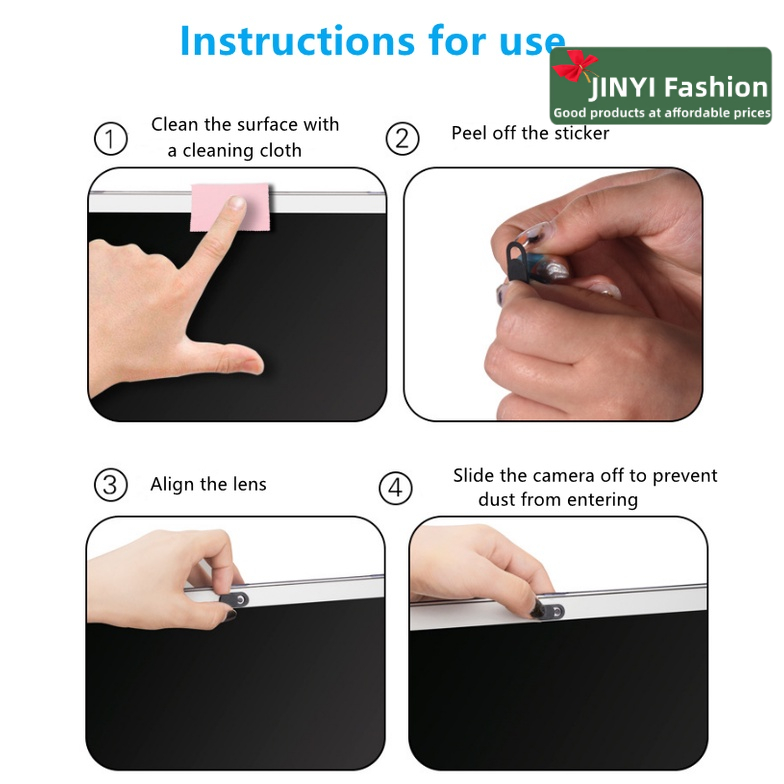 Instructions for use

JINYI Fashion
Good products at affordable prices

① Clean the surface with a cleaning cloth

② Peel off the sticker

③ Align the lens

④ Slide the camera off to prevent dust from entering