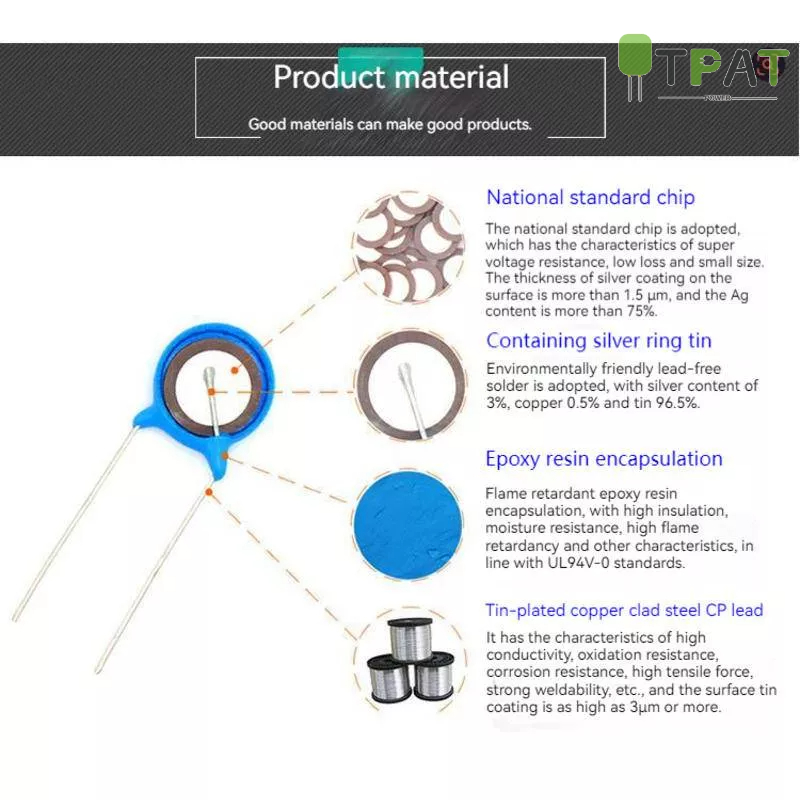 Product material

Good materials can make good products.

TPAT
POWER

National standard chip

The national standard chip is adopted, which has the characteristics of super voltage resistance, low loss and small size. The thickness of silver coating on the surface is more than 1.5 µm, and the Ag content is more than 75%.

Containing silver ring tin

Environmentally friendly lead-free solder is adopted, with silver content of 3%, copper 0.5% and tin 96.5%.

Epoxy resin encapsulation

Flame retardant epoxy resin encapsulation, with high insulation, moisture resistance, high flame retardancy and other characteristics, in line with UL94V-0 standards.

Tin-plated copper clad steel CP lead

It has the characteristics of high conductivity, oxidation resistance, corrosion resistance, high tensile force, strong weldability, etc., and the surface tin coating is as high as 3µm or more.