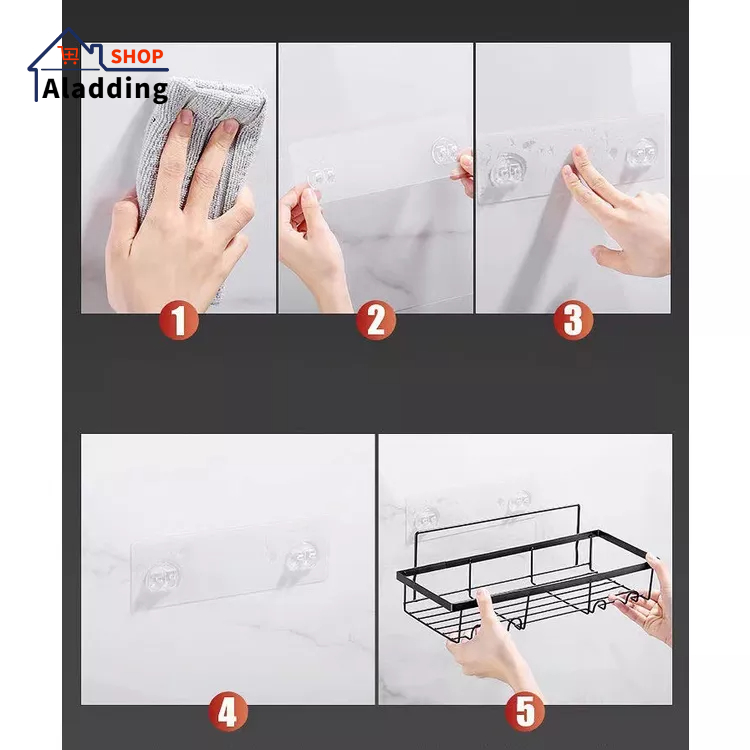 SHOP
Aladding

1
2
3
4
5