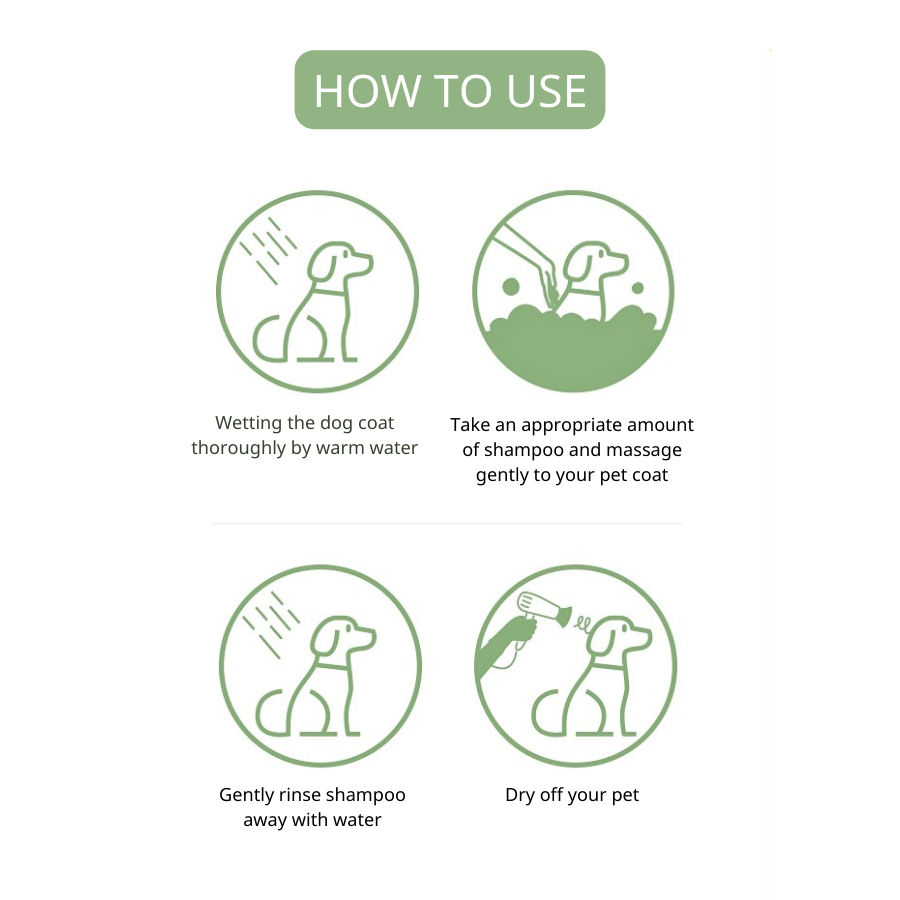 HOW TO USE

Wetting the dog coat thoroughly by warm water

Take an appropriate amount of shampoo and massage gently to your pet coat

Gently rinse shampoo away with water

Dry off your pet