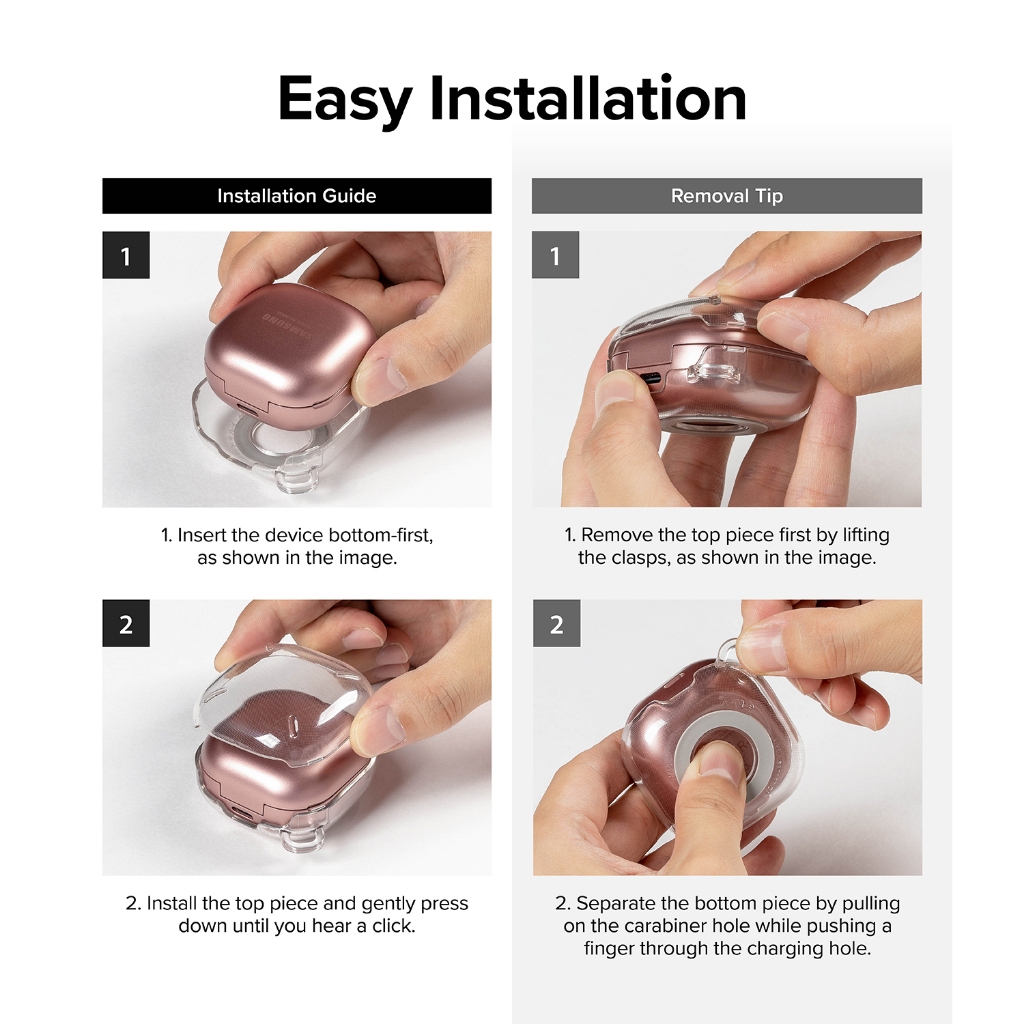 Easy Installation

Installation Guide

1

SAMSUNG

1. Insert the device bottom-first, as shown in the image.

2

2. Install the top piece and gently press down until you hear a click.

Removal Tip

1

1. Remove the top piece first by lifting the clasps, as shown in the image.

2

2. Separate the bottom piece by pulling on the carabiner hole while pushing a finger through the charging hole.