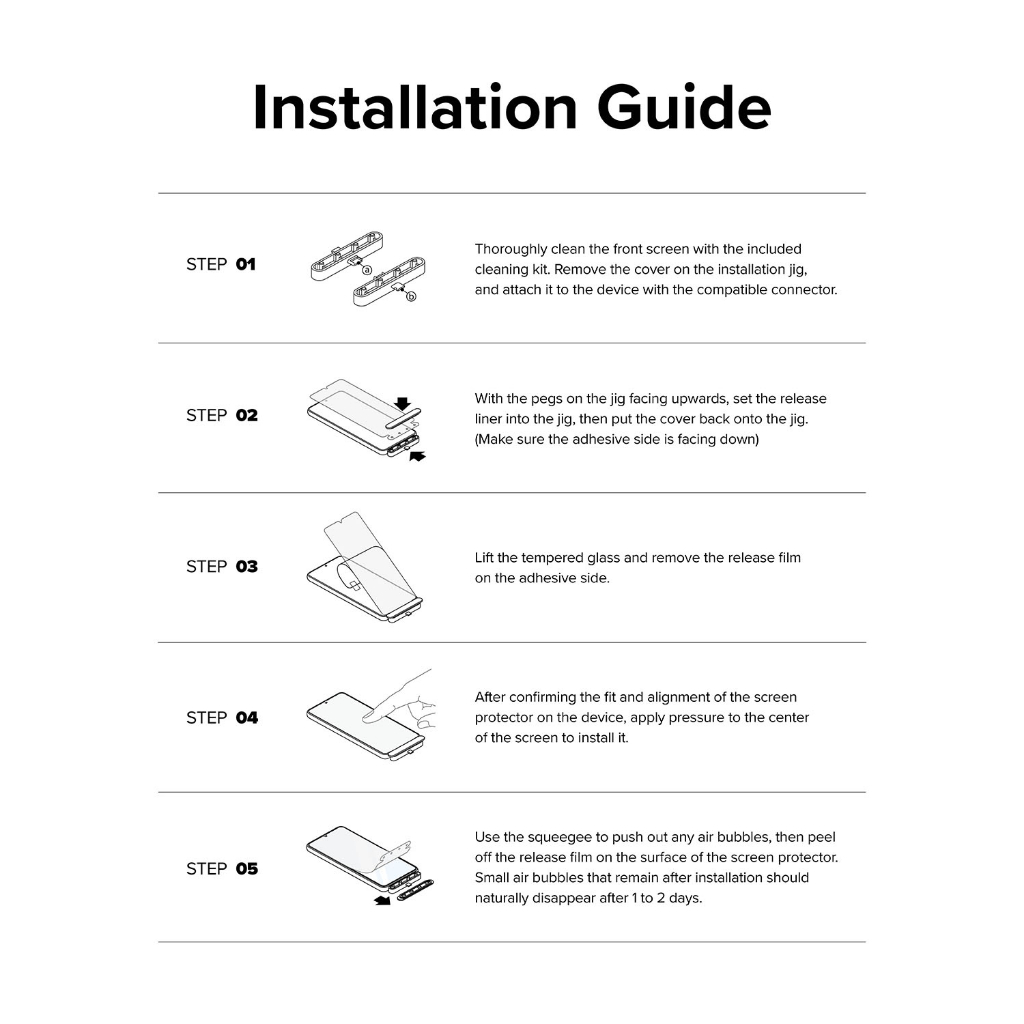 Installation Guide

STEP 01

a

b

Thoroughly clean the front screen with the included cleaning kit. Remove the cover on the installation jig, and attach it to the device with the compatible connector.

STEP 02

With the pegs on the jig facing upwards, set the release liner into the jig, then put the cover back onto the jig. (Make sure the adhesive side is facing down)

STEP 03

Lift the tempered glass and remove the release film on the adhesive side.

STEP 04

After confirming the fit and alignment of the screen protector on the device, apply pressure to the center of the screen to install it.

STEP 05

Use the squeegee to push out any air bubbles, then peel off the release film on the surface of the screen protector. Small air bubbles that remain after installation should naturally disappear after 1 to 2 days.