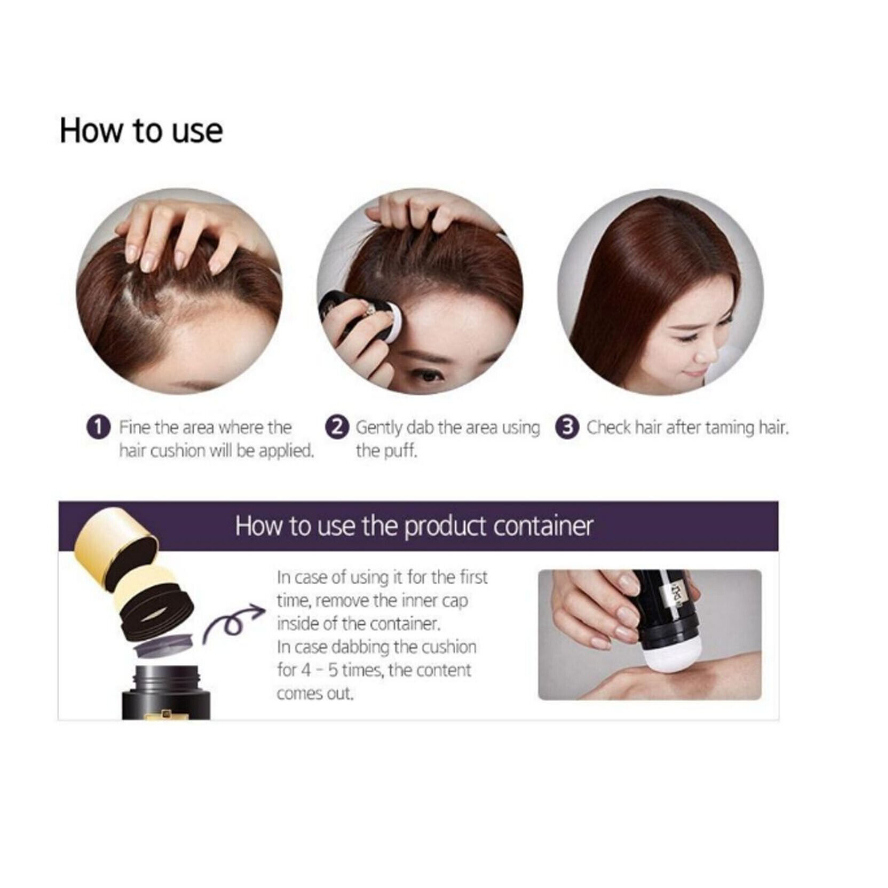 How to use

1 Fine the area where the hair cushion will be applied.

2 Gently dab the area using the puff.

3 Check hair after taming hair.

How to use the product container

In case of using it for the first time, remove the inner cap inside of the container.
In case dabbing the cushion for 4 - 5 times, the content comes out.