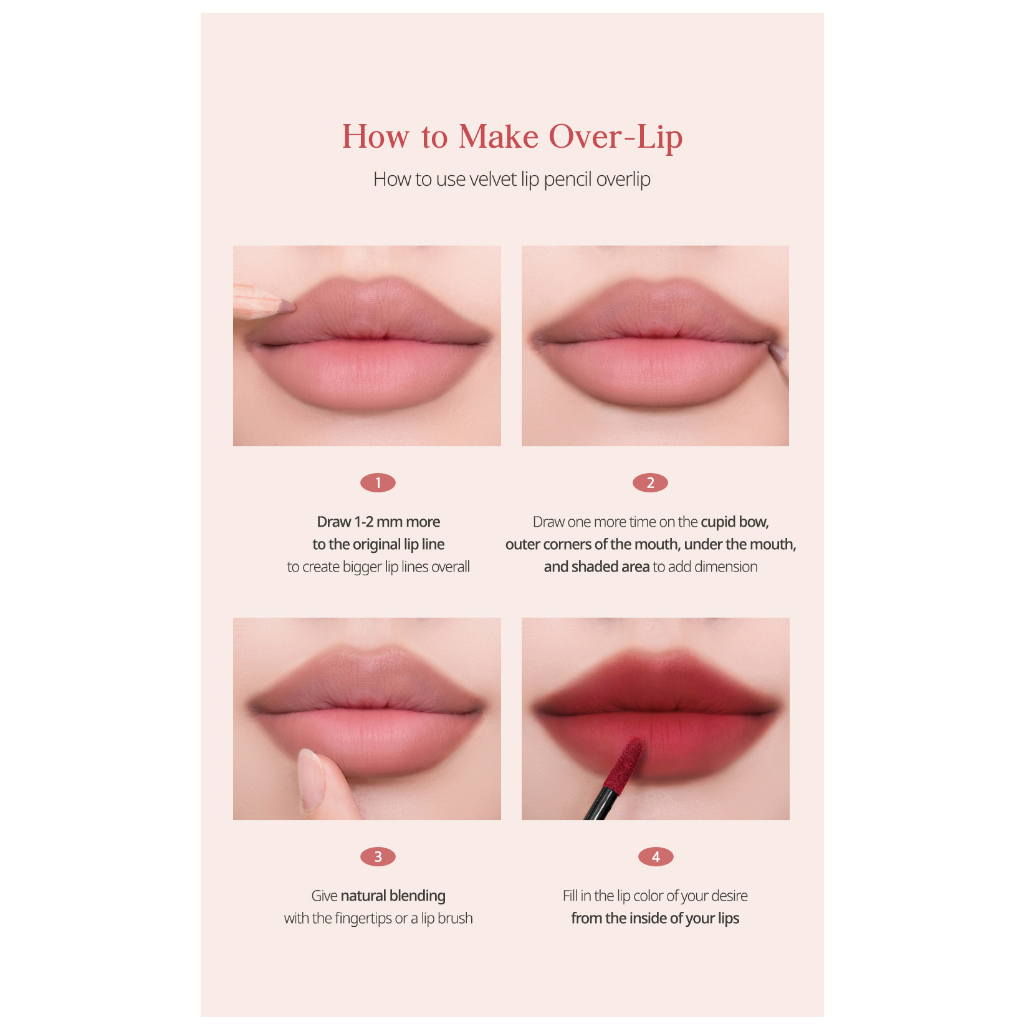 How to Make Over-Lip

How to use velvet lip pencil overlip

1

Draw 1-2 mm more to the original lip line to create bigger lip lines overall

2

Draw one more time on the cupid bow, outer corners of the mouth, under the mouth, and shaded area to add dimension

3

Give natural blending with the fingertips or a lip brush

4

Fill in the lip color of your desire from the inside of your lips