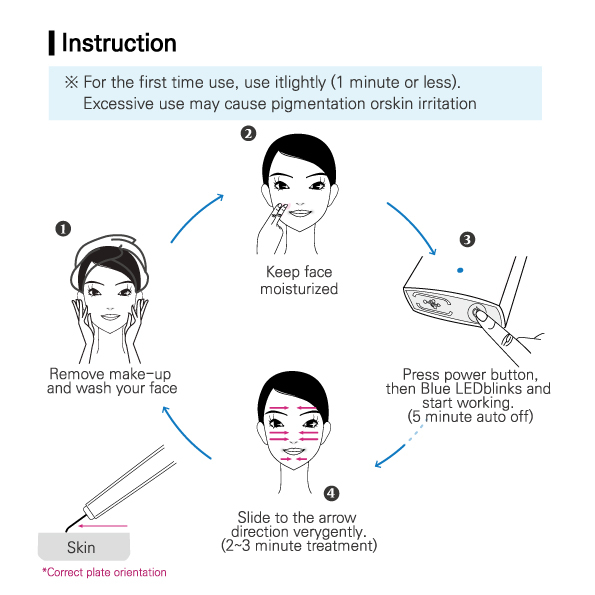 Instruction

※ For the first time use, use itlightly (1 minute or less).
Excessive use may cause pigmentation orskin irritation

❶
Remove make-up and wash your face

❷
Keep face moisturized

❸
Press power button, then Blue LEDblinks and start working. (5 minute auto off)

❹
Slide to the arrow direction verygently. (2~3 minute treatment)

Skin

*Correct plate orientation