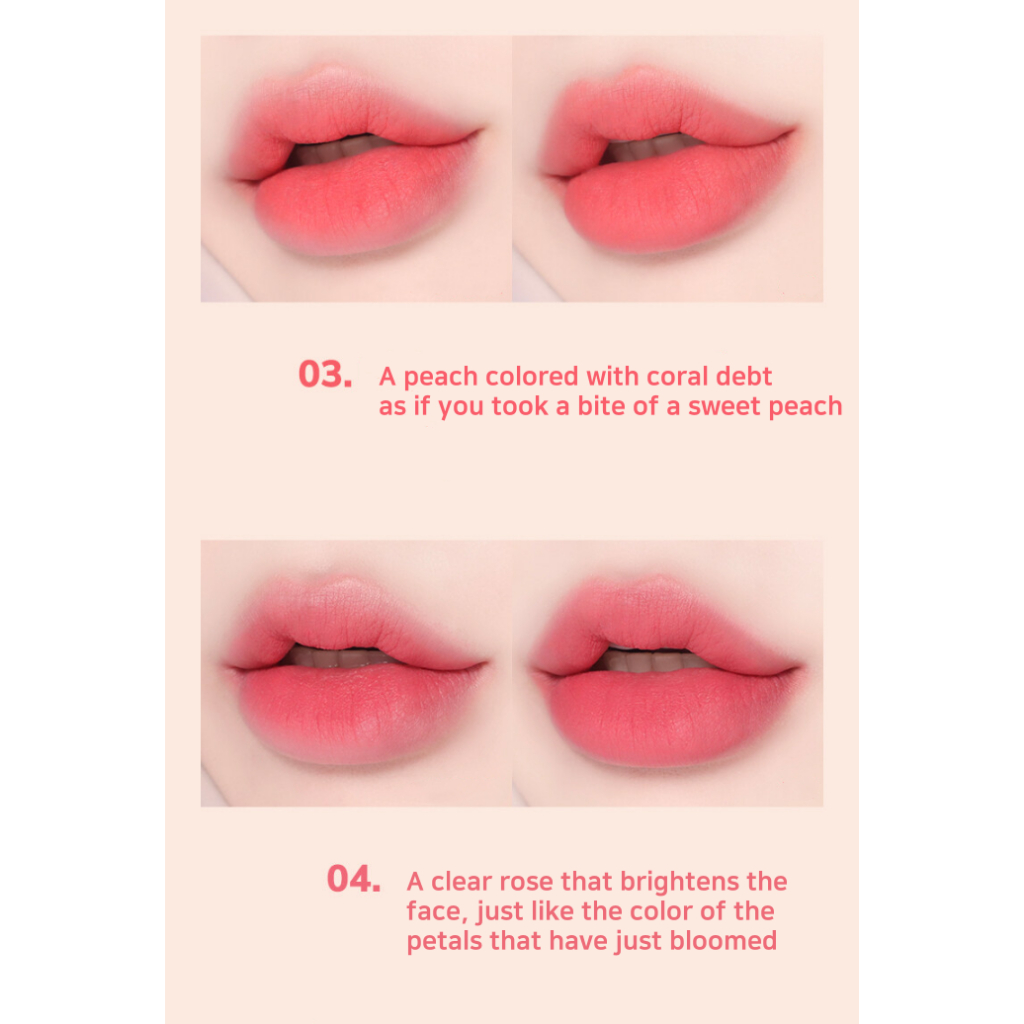 03. A peach colored with coral debt as if you took a bite of a sweet peach

04. A clear rose that brightens the face, just like the color of the petals that have just bloomed