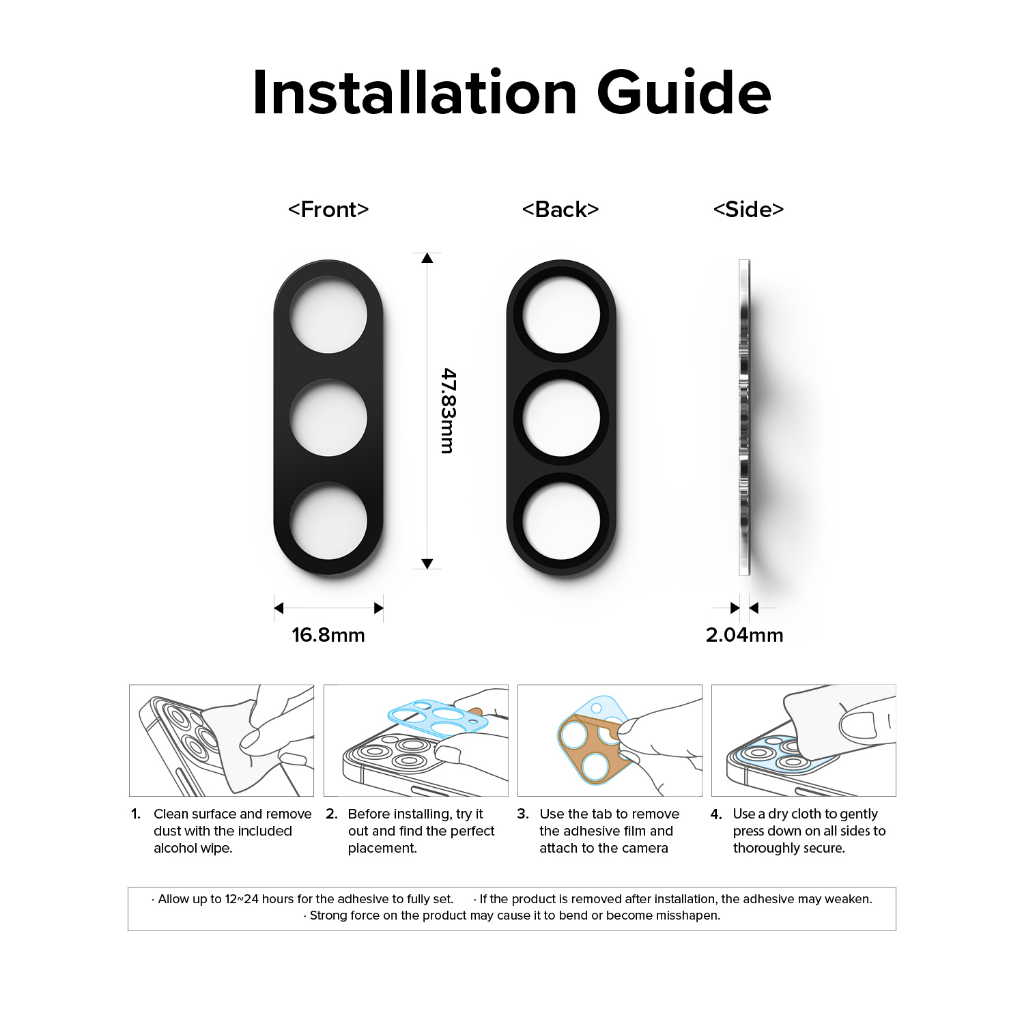 Installation Guide

<Front>

<Back>

<Side>

47.83mm

16.8mm

2.04mm

1. Clean surface and remove dust with the included alcohol wipe.

2. Before installing, try it out and find the perfect placement.

3. Use the tab to remove the adhesive film and attach to the camera

4. Use a dry cloth to gently press down on all sides to thoroughly secure.

· Allow up to 12~24 hours for the adhesive to fully set. · If the product is removed after installation, the adhesive may weaken.
· Strong force on the product may cause it to bend or become misshapen.