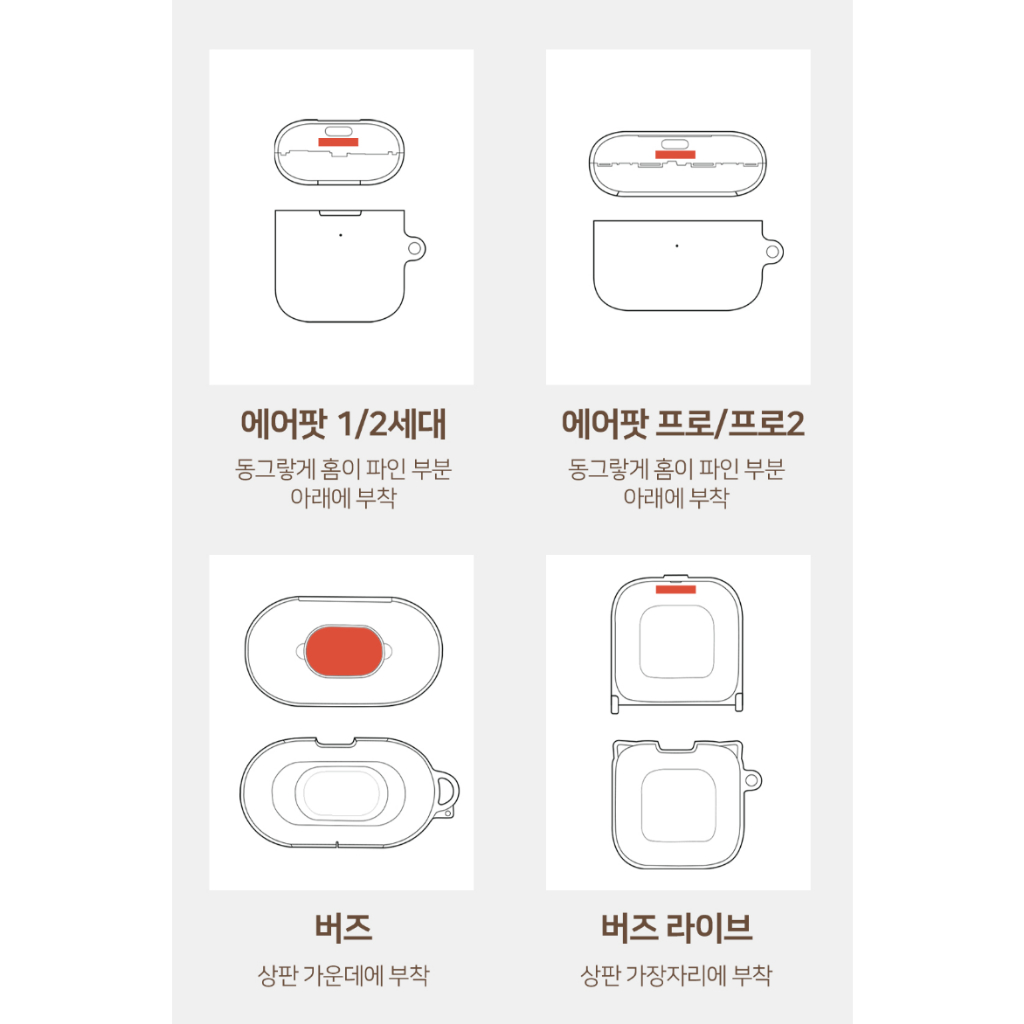 에어팟 1/2세대

동그랗게 홈이 파인 부분 아래에 부착

에어팟 프로/프로2

동그랗게 홈이 파인 부분 아래에 부착

버즈

상판 가운데에 부착

버즈 라이브

상판 가장자리에 부착