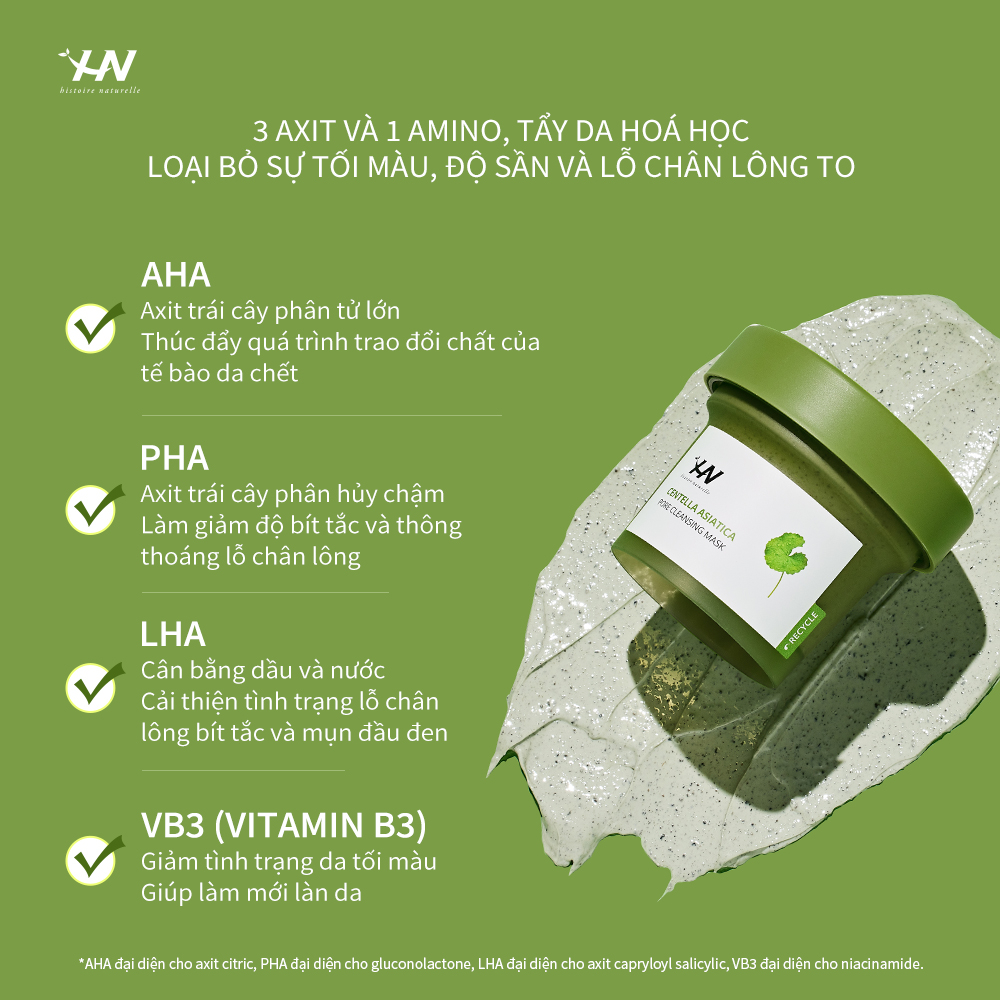 HN
histoire naturelle

3 AXIT VÀ 1 AMINO, TẨY DA HOÁ HỌC
LOẠI BỎ SỰ TỐI MÀU, ĐỘ SẦN VÀ LỖ CHÂN LÔNG TO

AHA
Axit trái cây phân tử lớn
Thúc đẩy quá trình trao đổi chất của tế bào da chết

PHA
Axit trái cây phân hủy chậm
Làm giảm độ bít tắc và thông thoáng lỗ chân lông

LHA
Cân bằng dầu và nước
Cải thiện tình trạng lỗ chân lông bít tắc và mụn đầu đen

VB3 (VITAMIN B3)
Giảm tình trạng da tối màu
Giúp làm mới làn da

HN
histoire naturelle
CENTELLA ASIATICA
PORE CLEANSING MASK
RECYCLE

*AHA đại diện cho axit citric, PHA đại diện cho gluconolactone, LHA đại diện cho axit capryloyl salicylic, VB3 đại diện cho niacinamide.