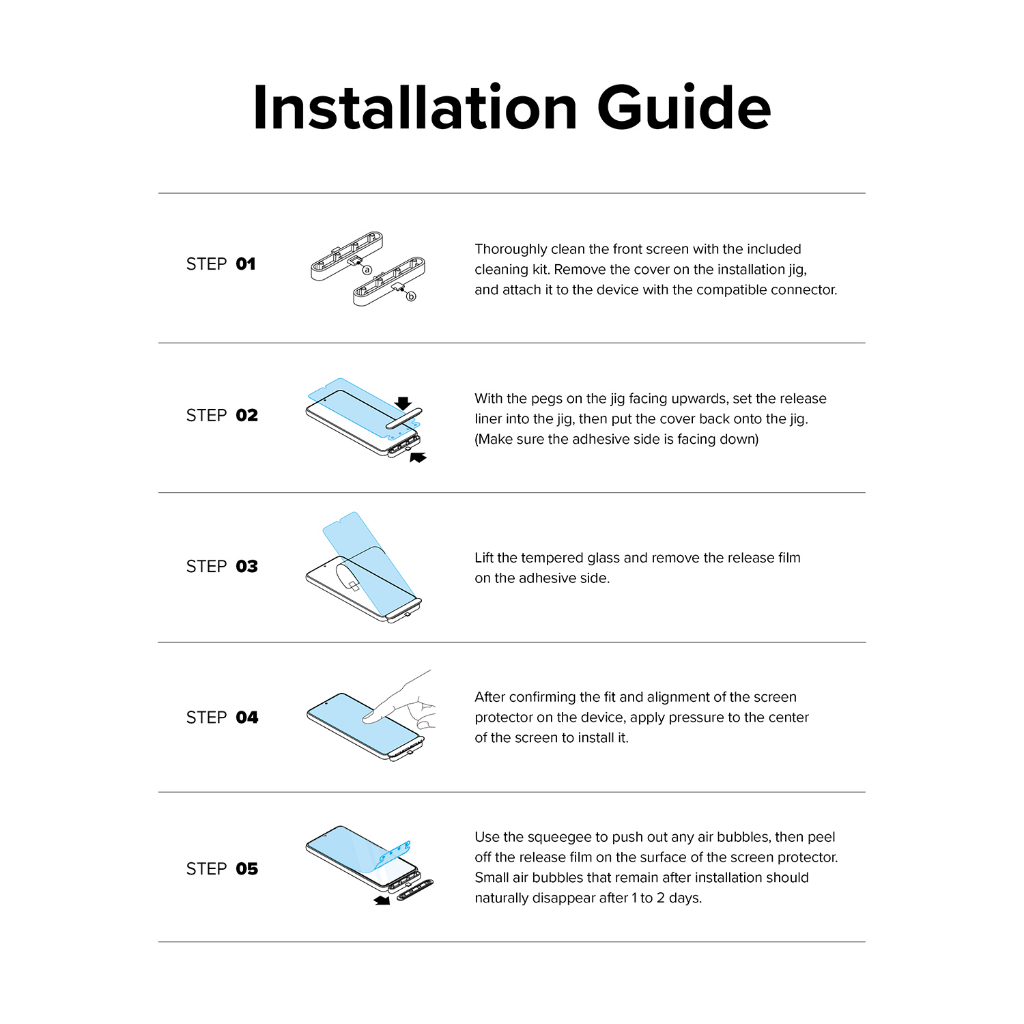 Installation Guide

STEP 01

ⓐ

ⓑ

Thoroughly clean the front screen with the included cleaning kit. Remove the cover on the installation jig, and attach it to the device with the compatible connector.

STEP 02

With the pegs on the jig facing upwards, set the release liner into the jig, then put the cover back onto the jig. (Make sure the adhesive side is facing down)

STEP 03

Lift the tempered glass and remove the release film on the adhesive side.

STEP 04

After confirming the fit and alignment of the screen protector on the device, apply pressure to the center of the screen to install it.

STEP 05

Use the squeegee to push out any air bubbles, then peel off the release film on the surface of the screen protector. Small air bubbles that remain after installation should naturally disappear after 1 to 2 days.