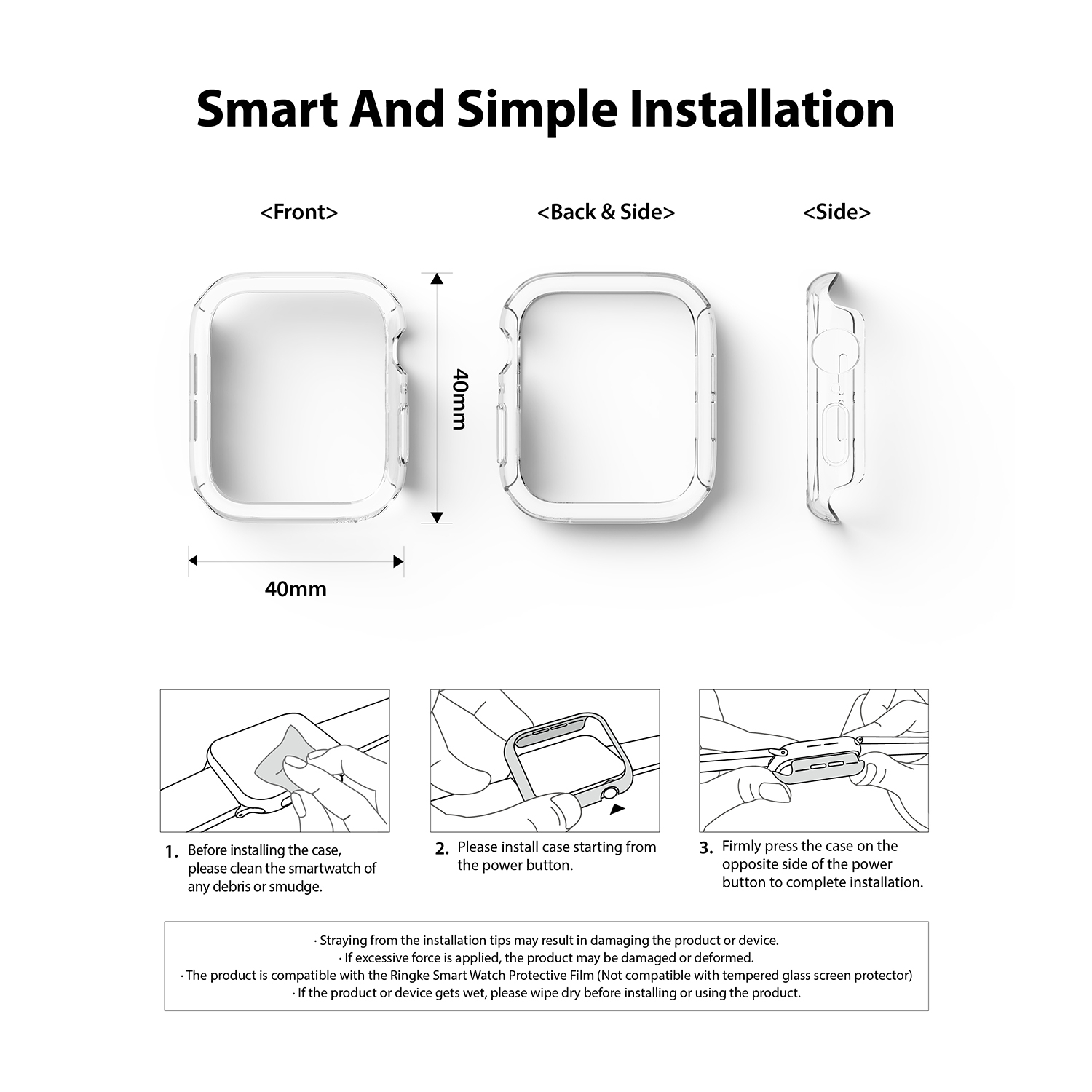 Smart And Simple Installation

<Front>

<Back & Side>

<Side>

40mm

40mm

1. Before installing the case, please clean the smartwatch of any debris or smudge.

2. Please install case starting from the power button.

3. Firmly press the case on the opposite side of the power button to complete installation.

· Straying from the installation tips may result in damaging the product or device.
· If excessive force is applied, the product may be damaged or deformed.
· The product is compatible with the Ringke Smart Watch Protective Film (Not compatible with tempered glass screen protector)
· If the product or device gets wet, please wipe dry before installing or using the product.