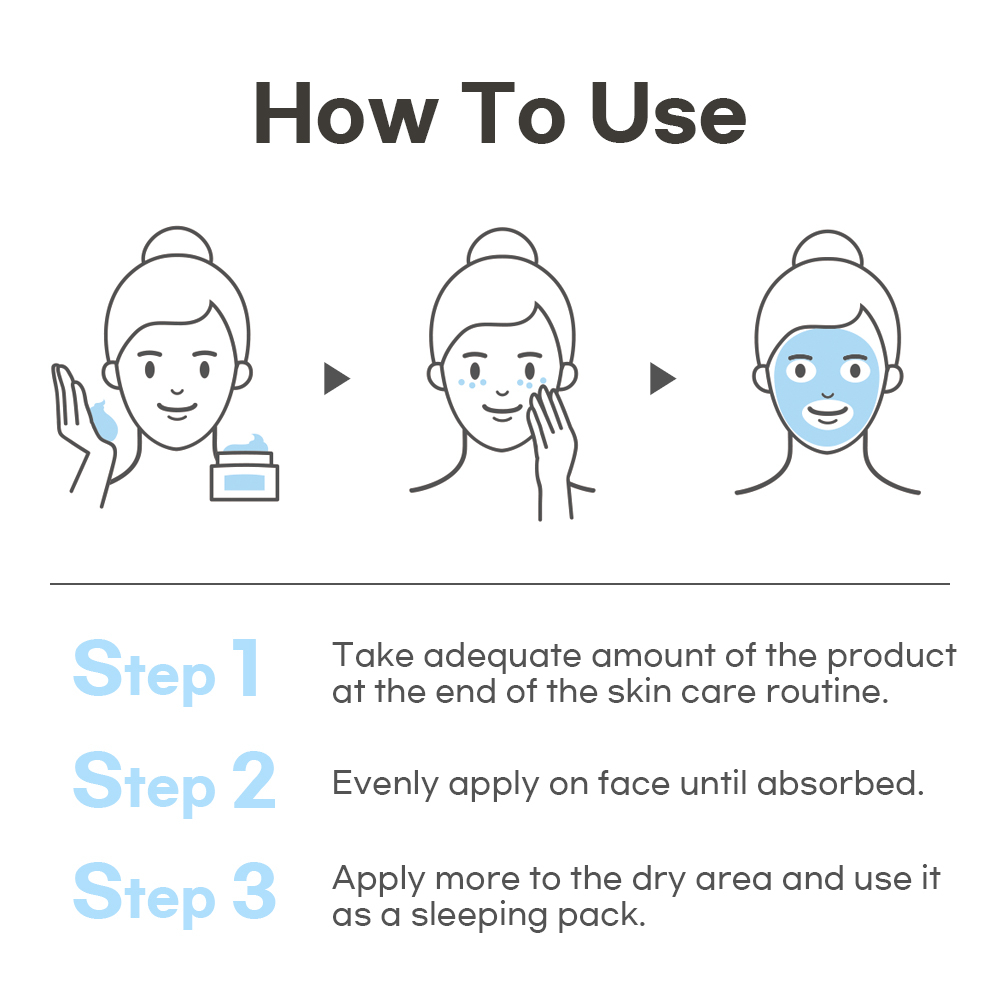 How To Use

Step 1 Take adequate amount of the product at the end of the skin care routine.

Step 2 Evenly apply on face until absorbed.

Step 3 Apply more to the dry area and use it as a sleeping pack.