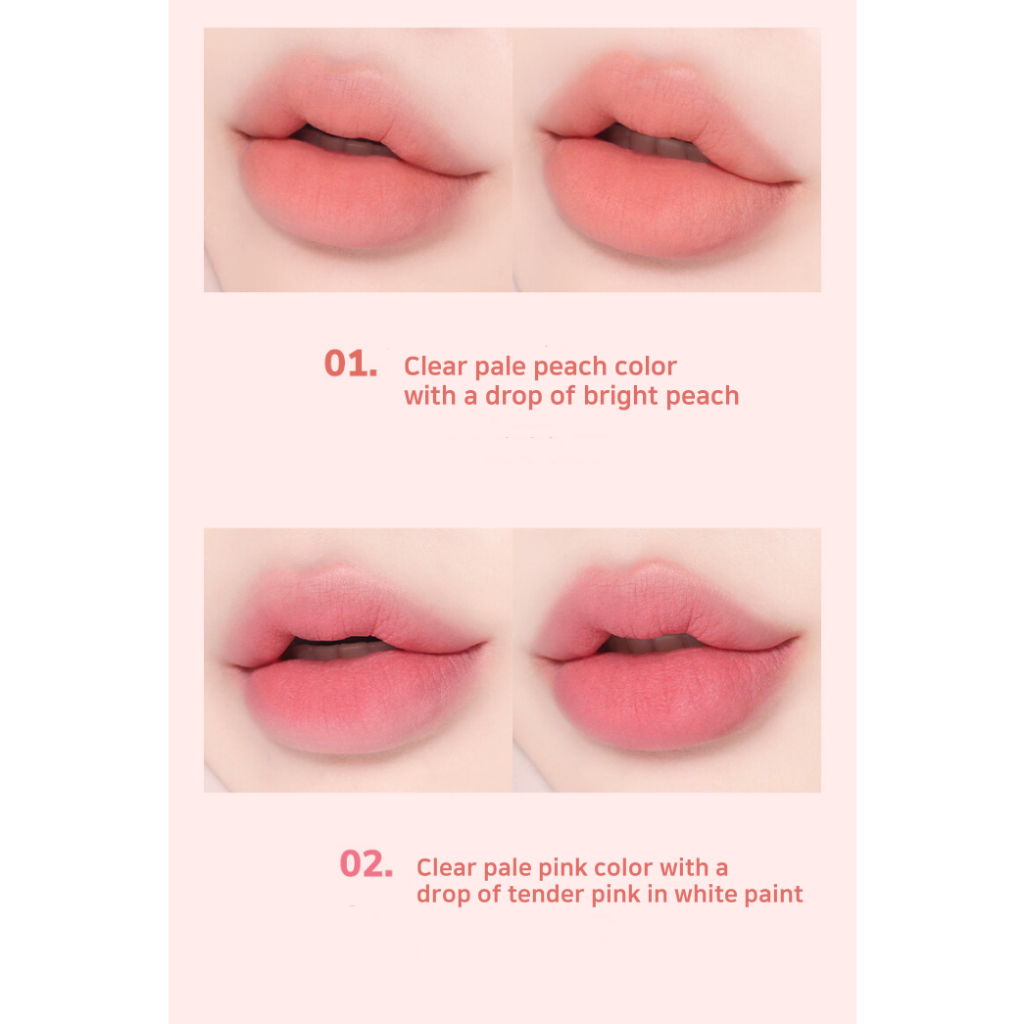 01. Clear pale peach color with a drop of bright peach

02. Clear pale pink color with a drop of tender pink in white paint