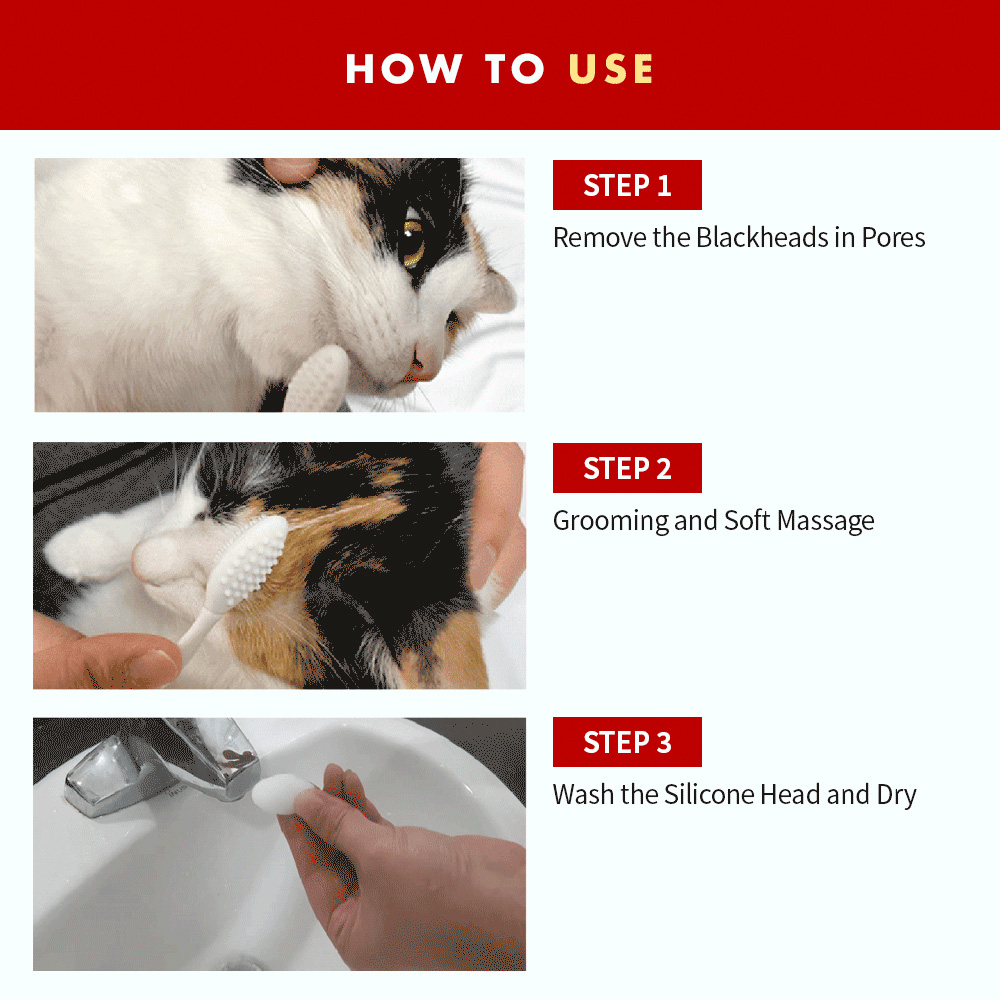 HOW TO USE

STEP 1

Remove the Blackheads in Pores

STEP 2

Grooming and Soft Massage

STEP 3

Wash the Silicone Head and Dry