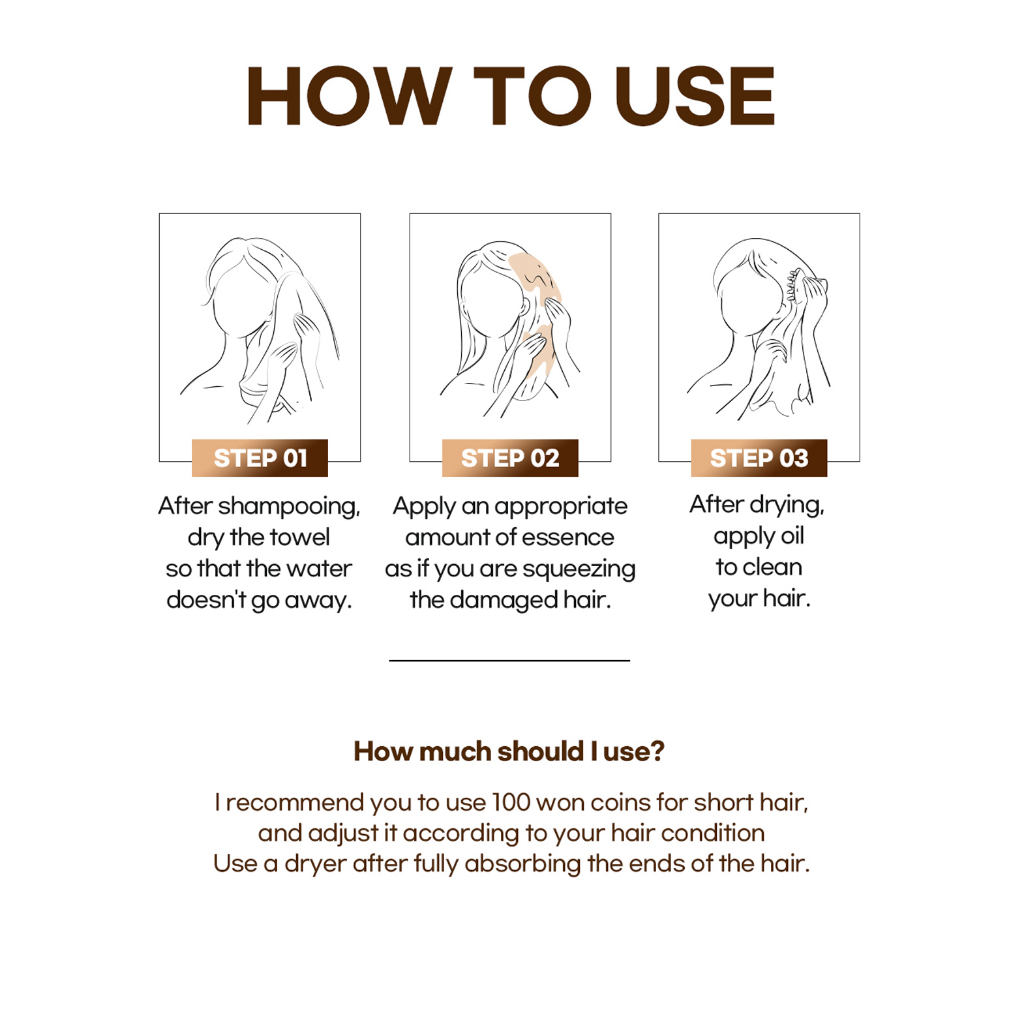 HOW TO USE

STEP 01

After shampooing, dry the towel so that the water doesn't go away.

STEP 02

Apply an appropriate amount of essence as if you are squeezing the damaged hair.

STEP 03

After drying, apply oil to clean your hair.

How much should I use?

I recommend you to use 100 won coins for short hair, and adjust it according to your hair condition
Use a dryer after fully absorbing the ends of the hair.