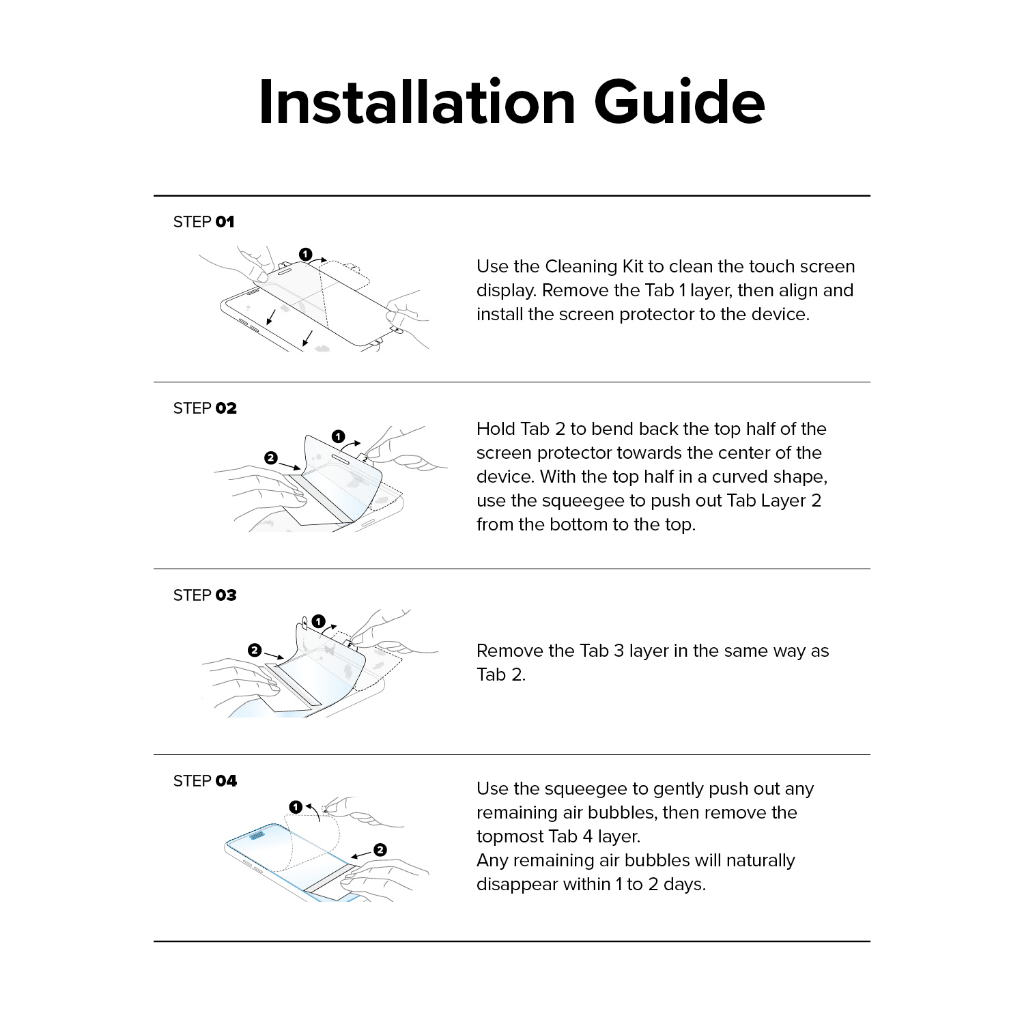 Installation Guide

STEP 01

1

Use the Cleaning Kit to clean the touch screen display. Remove the Tab 1 layer, then align and install the screen protector to the device.

STEP 02

1
2

Hold Tab 2 to bend back the top half of the screen protector towards the center of the device. With the top half in a curved shape, use the squeegee to push out Tab Layer 2 from the bottom to the top.

STEP 03

1
2

Remove the Tab 3 layer in the same way as Tab 2.

STEP 04

1
2

Use the squeegee to gently push out any remaining air bubbles, then remove the topmost Tab 4 layer.
Any remaining air bubbles will naturally disappear within 1 to 2 days.