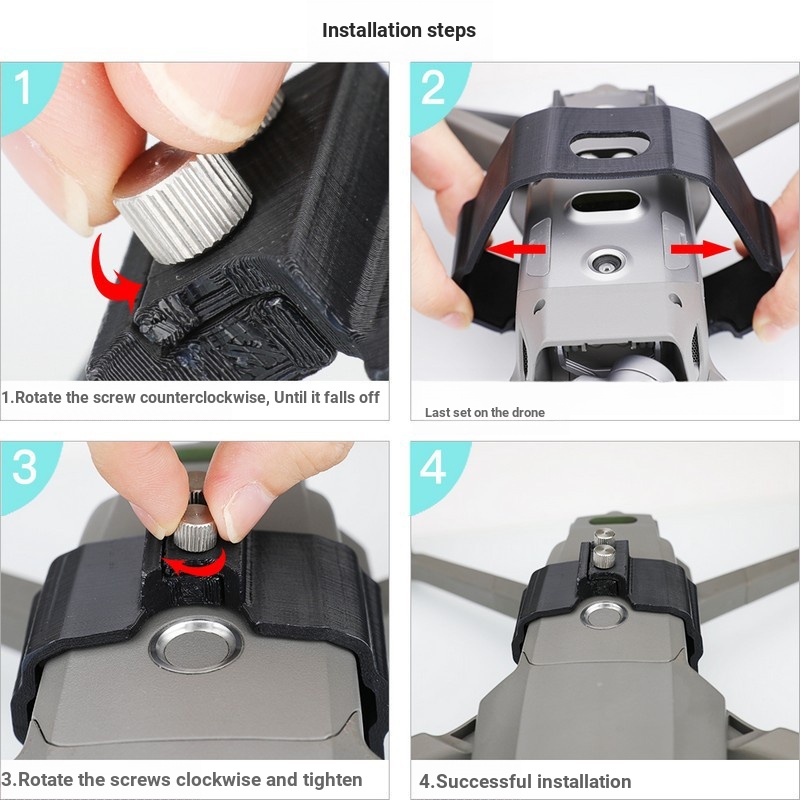 Installation steps

1

1.Rotate the screw counterclockwise, Until it falls off

2

Last set on the drone

3

3.Rotate the screws clockwise and tighten

4

4.Successful installation