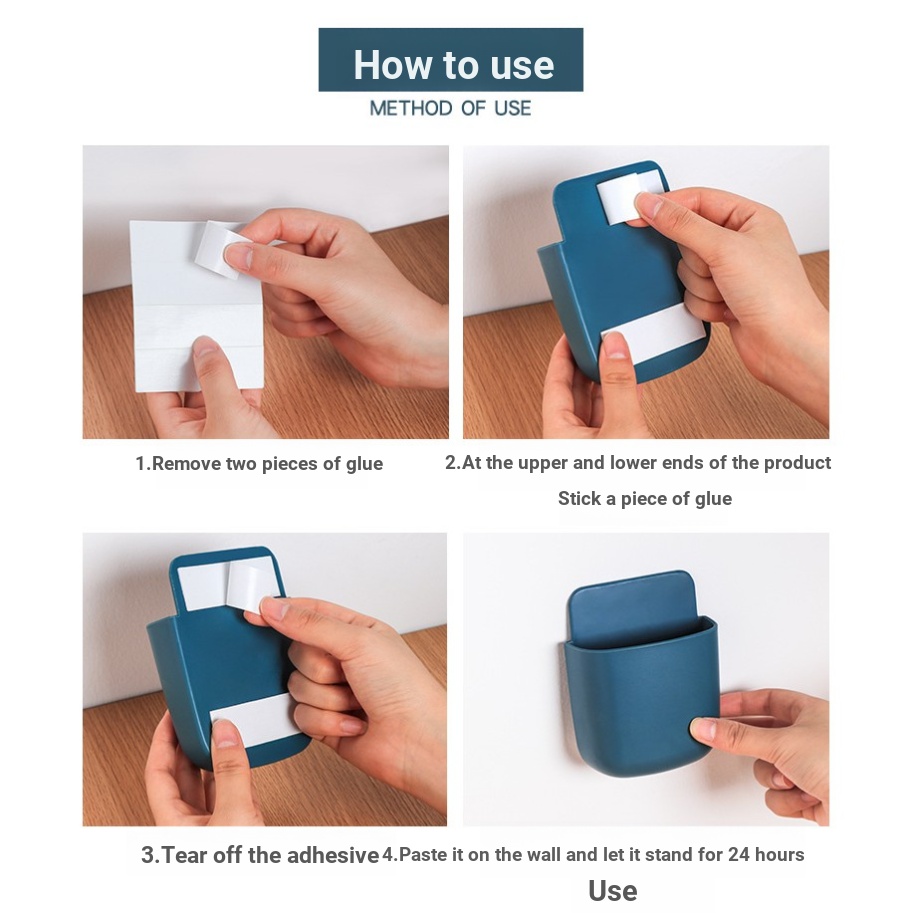 How to use
METHOD OF USE

1.Remove two pieces of glue

2.At the upper and lower ends of the product
Stick a piece of glue

3.Tear off the adhesive

4.Paste it on the wall and let it stand for 24 hours
Use