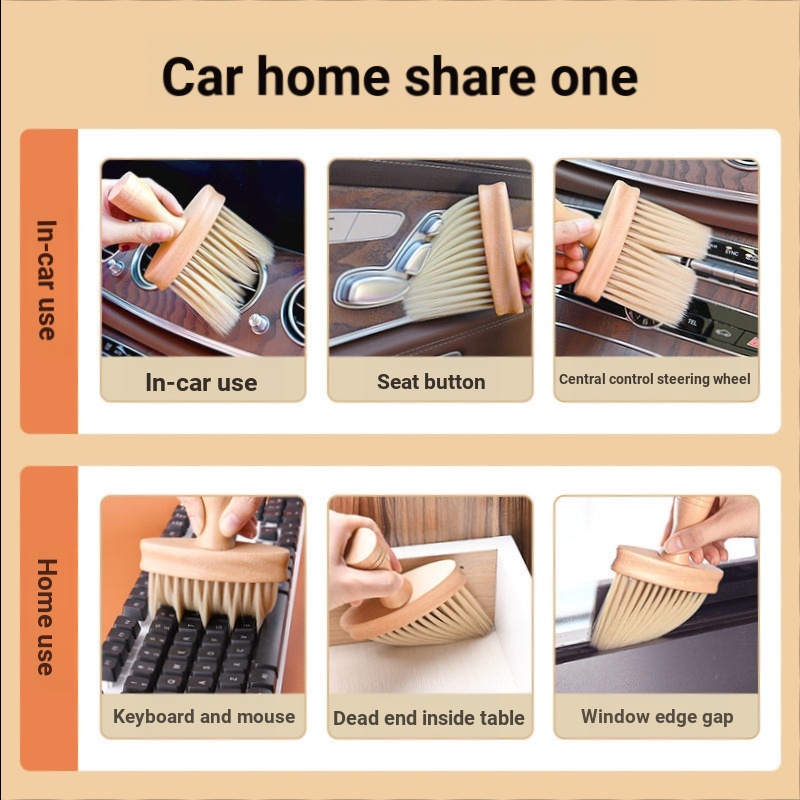 Car home share one

In-car use

In-car use

Seat button

Central control steering wheel

SYNC

TEL

Home use

Keyboard and mouse

Dead end inside table

Window edge gap