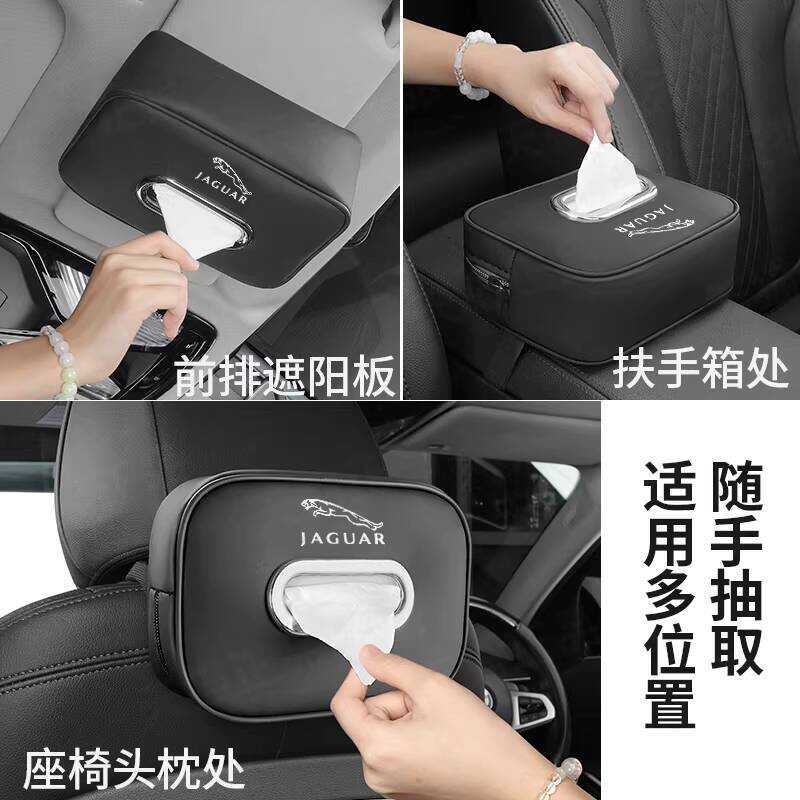 JAGUAR

前排遮阳板

JAGUAR

扶手箱处

JAGUAR

座椅头枕处

随手抽取

适用多位置