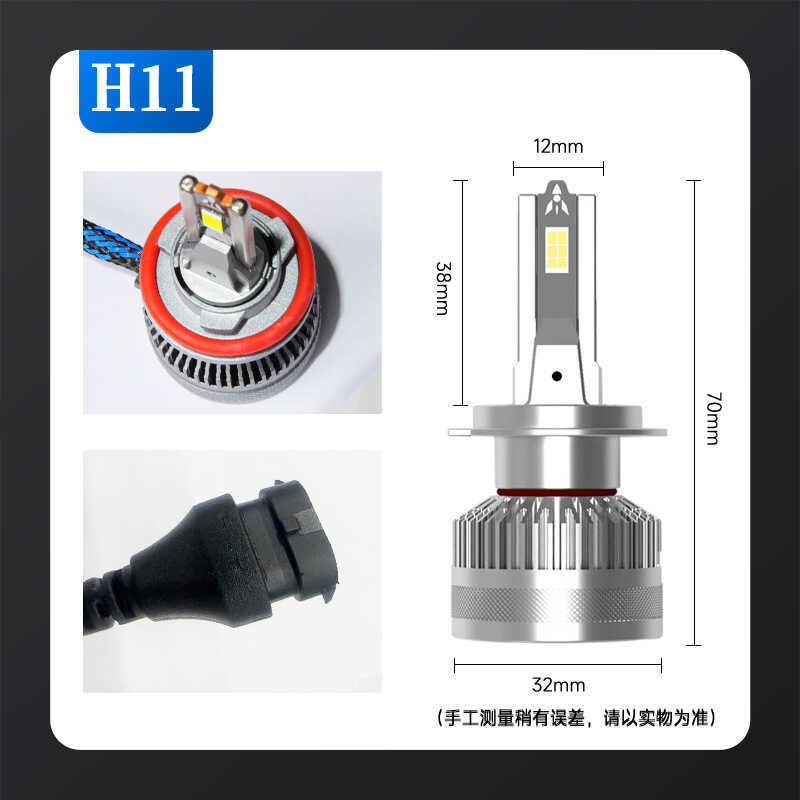 H11

12mm

38mm

70mm

32mm

（手工测量稍有误差，请以实物为准）