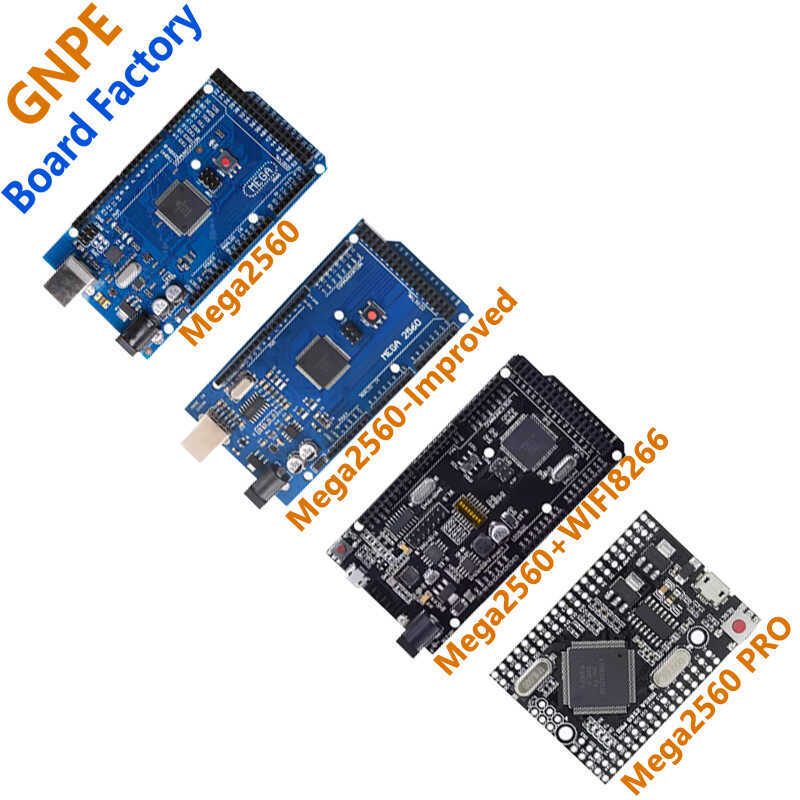 GNPE
Board Factory

MEGA

Mega2560

MEGA 2560

Mega2560-Improved

Mega2560+WIFI8266

Mega2560 PRO